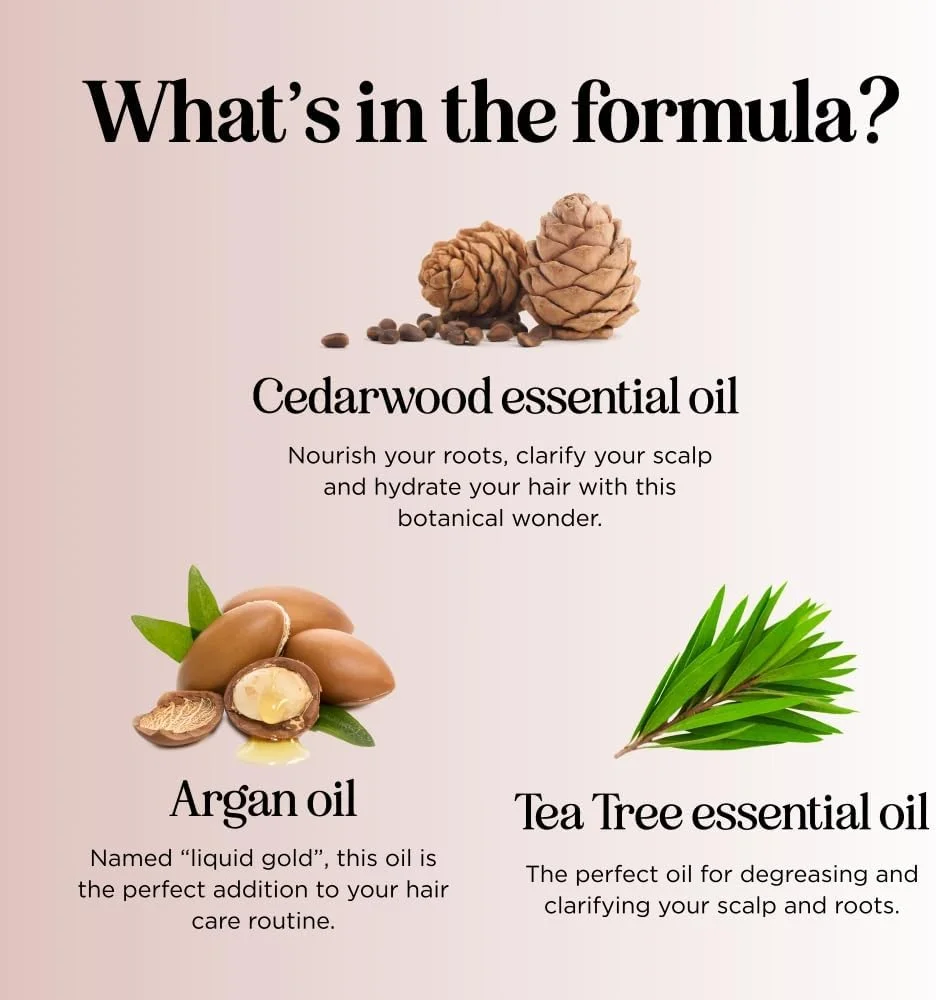 What's in the formula?

Cedarwood essential oil

Nourish your roots, clarify your scalp and hydrate your hair with this botanical wonder.

Argan oil

Named "liquid gold", this oil is the perfect addition to your hair care routine.

Tea Tree essential oil

The perfect oil for degreasing and clarifying your scalp and roots.