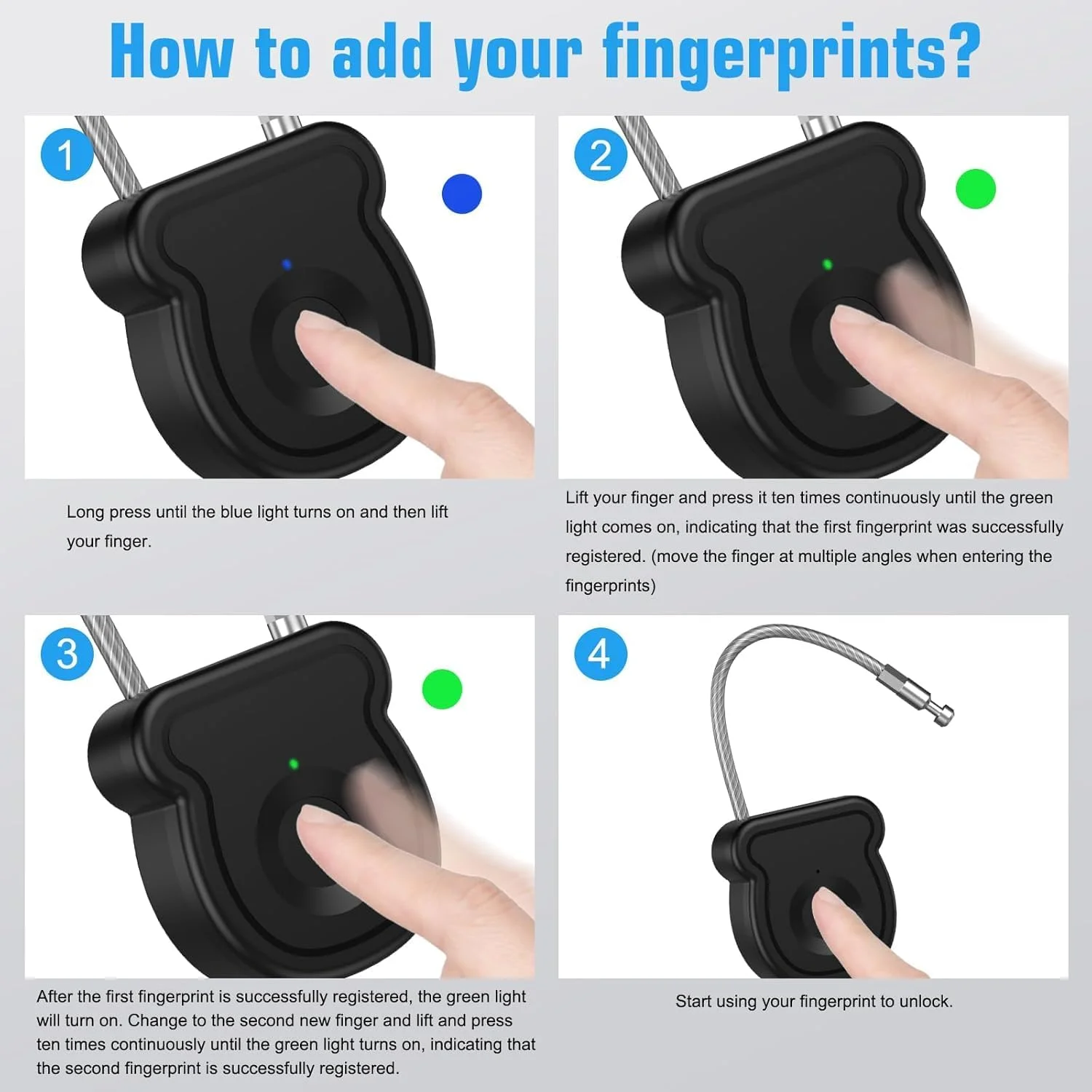 How to add your fingerprints?

1

Long press until the blue light turns on and then lift your finger.

2

Lift your finger and press it ten times continuously until the green light comes on, indicating that the first fingerprint was successfully registered. (move the finger at multiple angles when entering the fingerprints)

3

After the first fingerprint is successfully registered, the green light will turn on. Change to the second new finger and lift and press ten times continuously until the green light turns on, indicating that the second fingerprint is successfully registered.

4

Start using your fingerprint to unlock.