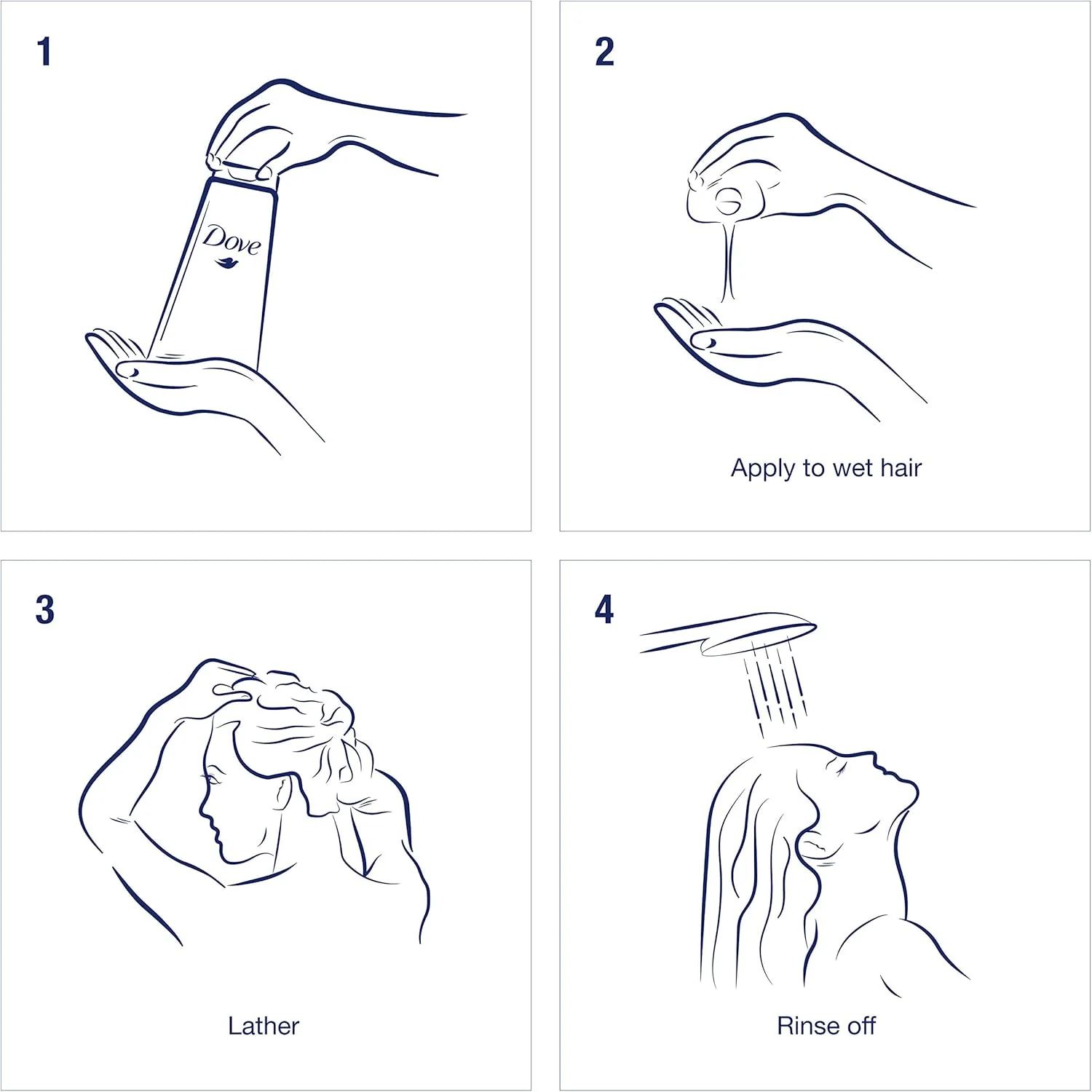 1

Dove

2

Apply to wet hair

3

Lather

4

Rinse off