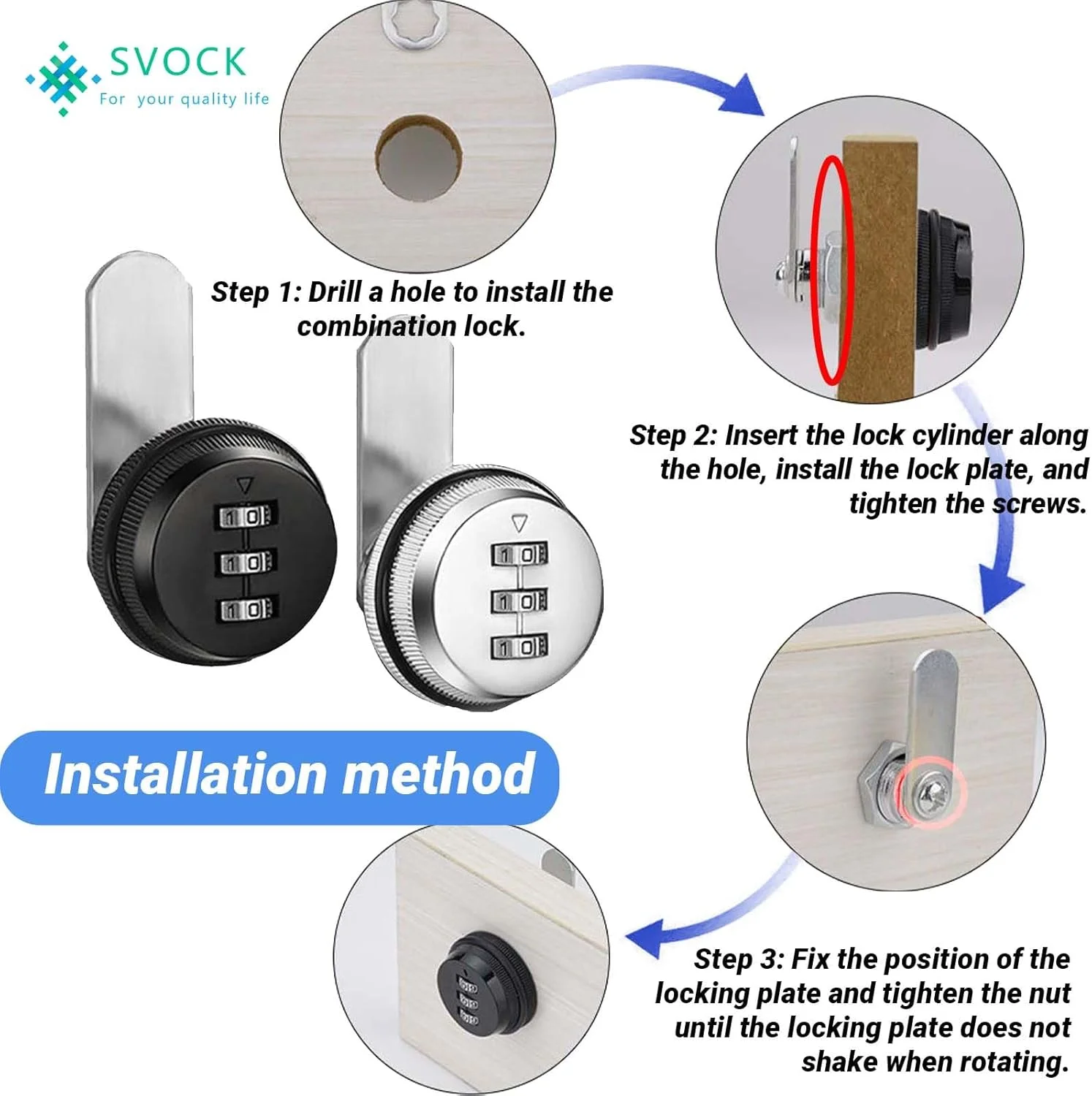 SVOCK
For your quality life

Step 1: Drill a hole to install the combination lock.

Step 2: Insert the lock cylinder along the hole, install the lock plate, and tighten the screws.

1 0
1 0
1 0

1 0
1 0
1 0

Installation method

Step 3: Fix the position of the locking plate and tighten the nut until the locking plate does not shake when rotating.