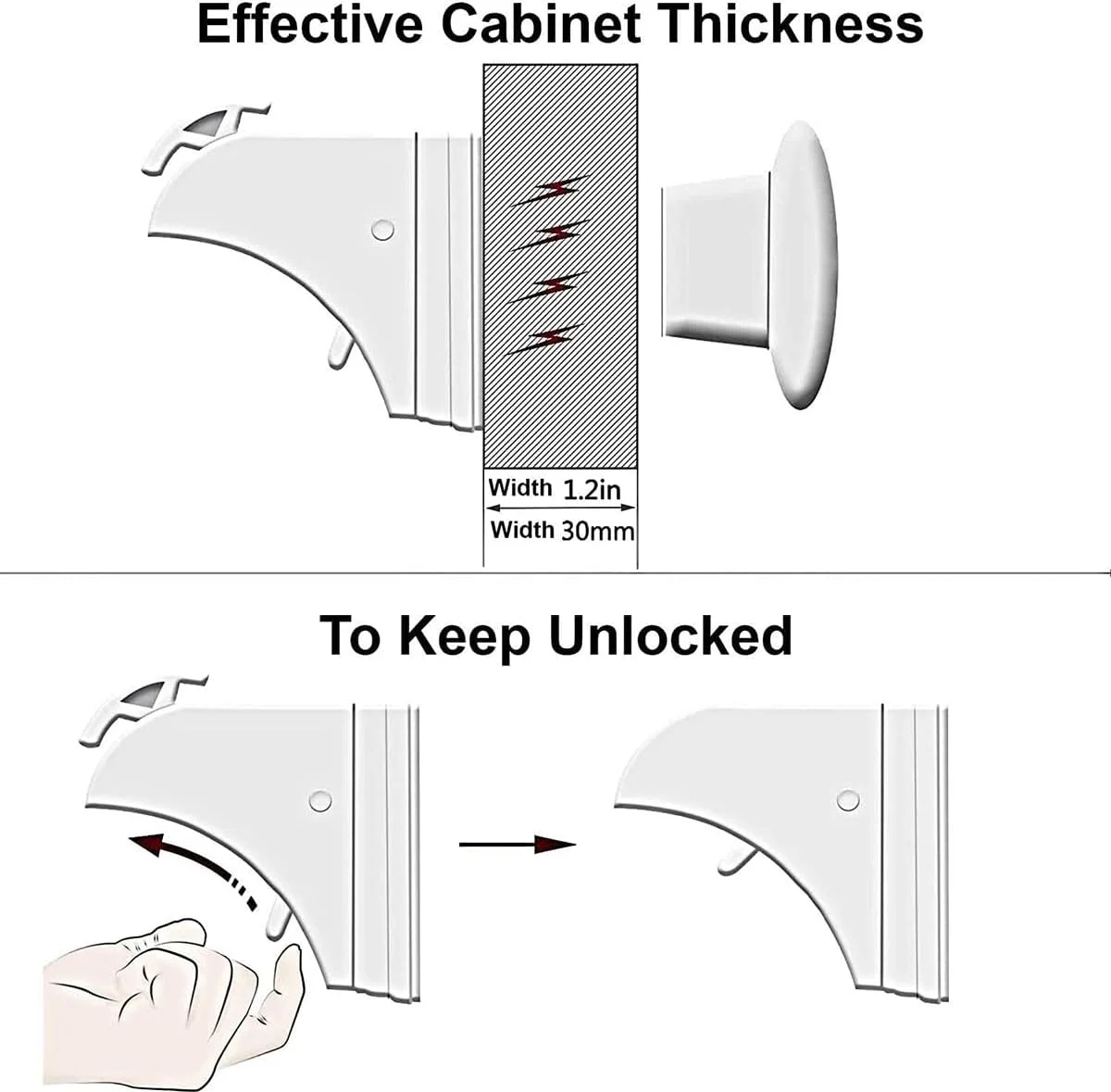 Effective Cabinet Thickness

Width 1.2in

Width 30mm

To Keep Unlocked