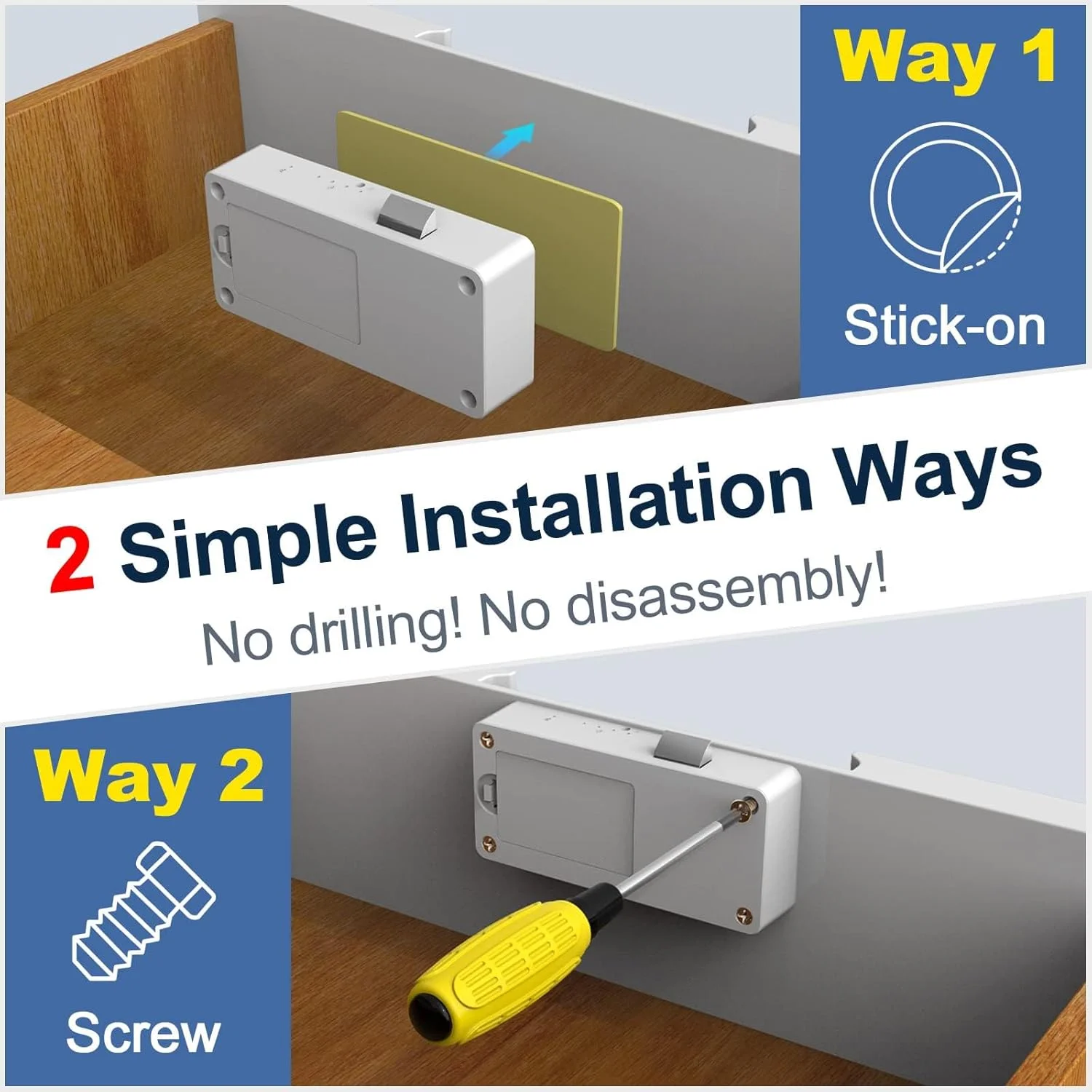 Way 1

Stick-on

2 Simple Installation Ways

No drilling! No disassembly!

Way 2

Screw