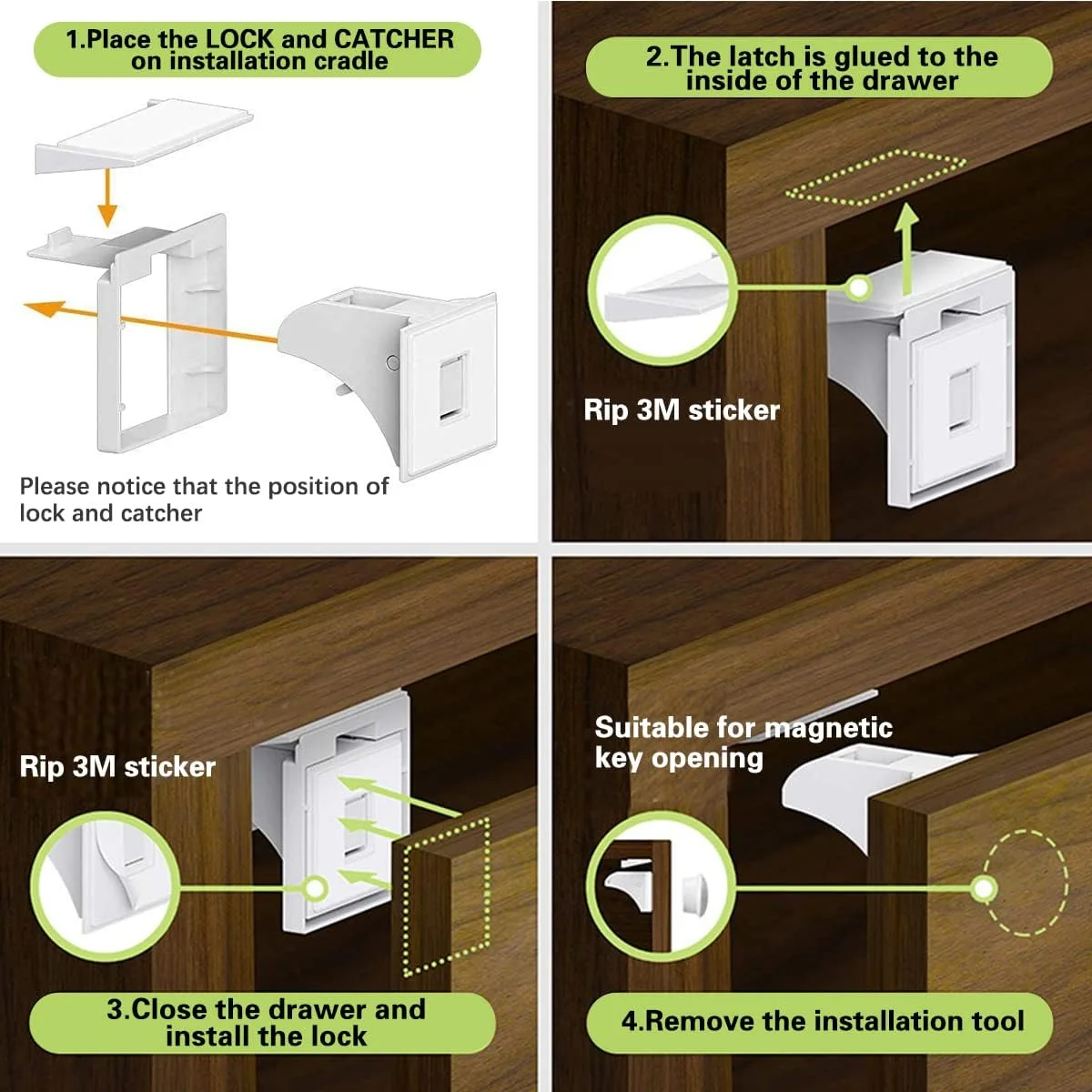 1.Place the LOCK and CATCHER on installation cradle

Please notice that the position of lock and catcher

2.The latch is glued to the inside of the drawer

Rip 3M sticker

Rip 3M sticker

3.Close the drawer and install the lock

Suitable for magnetic key opening

4.Remove the installation tool