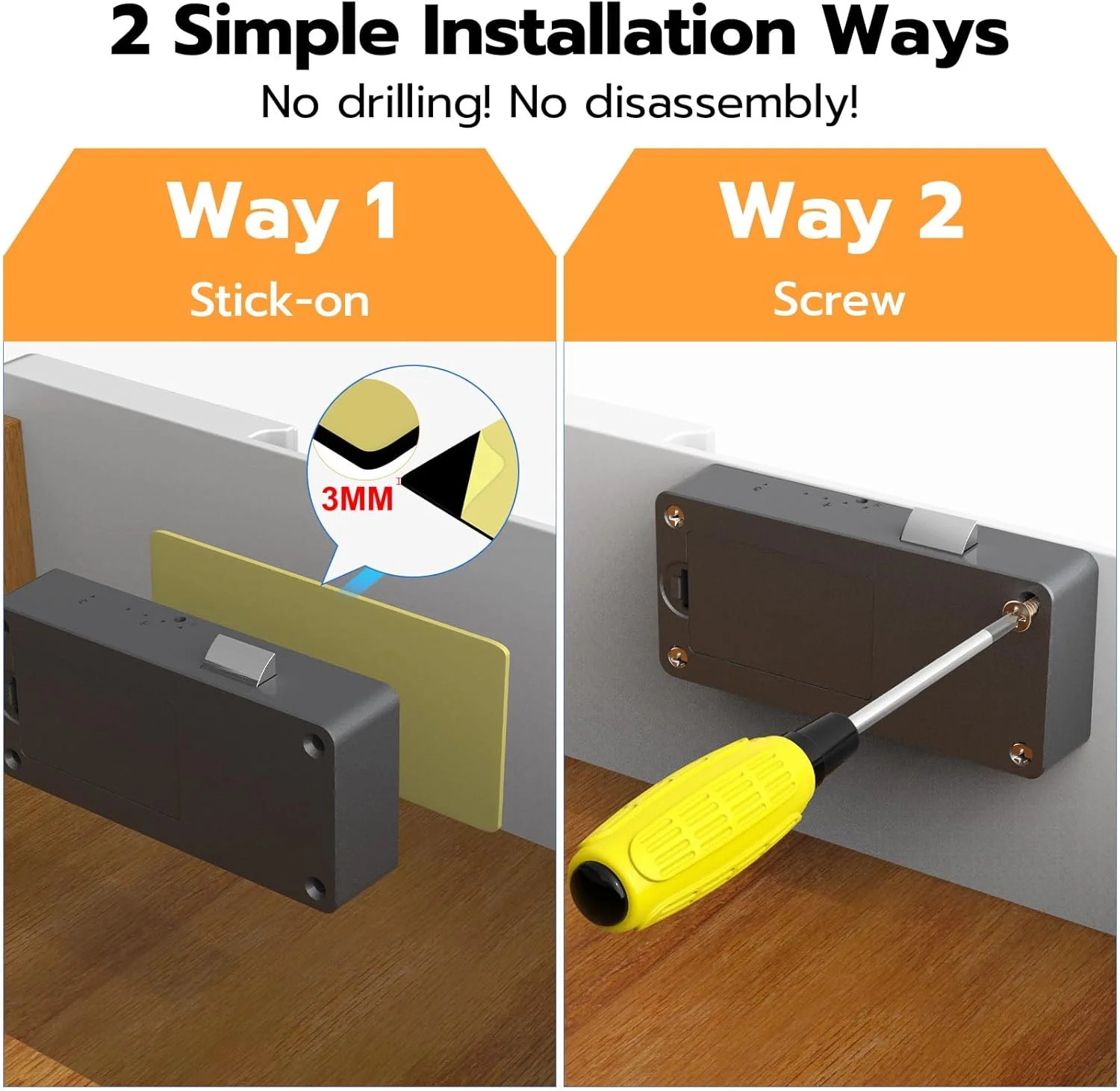 2 Simple Installation Ways
No drilling! No disassembly!

Way 1
Stick-on

3MM

Way 2
Screw