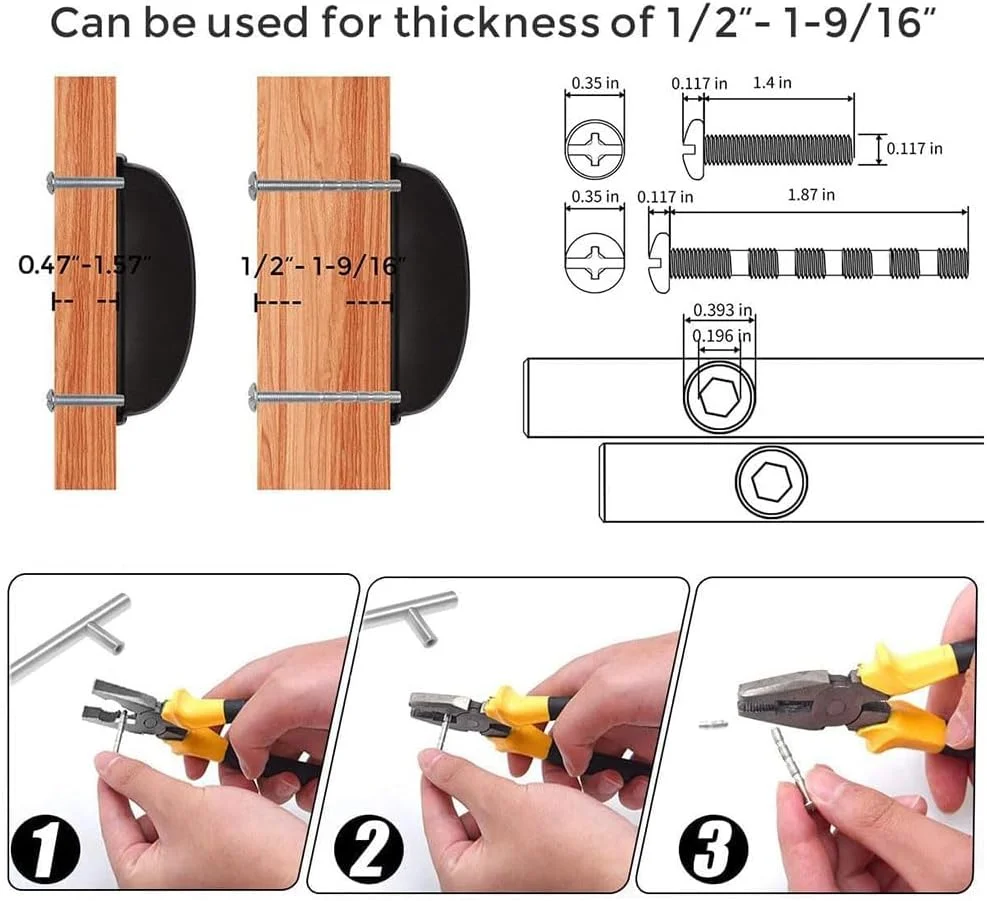 Can be used for thickness of 1/2"- 1-9/16"

0.47"-1.57"

1/2"- 1-9/16"

0.35 in

0.117 in

1.4 in

0.117 in

0.35 in

0.117 in

1.87 in

0.393 in

0.196 in

1

2

3