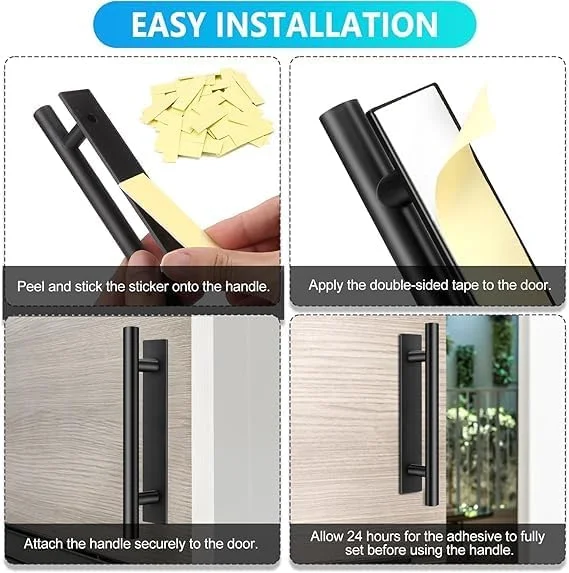 EASY INSTALLATION

Peel and stick the sticker onto the handle.

Apply the double-sided tape to the door.

Attach the handle securely to the door.

Allow 24 hours for the adhesive to fully set before using the handle.