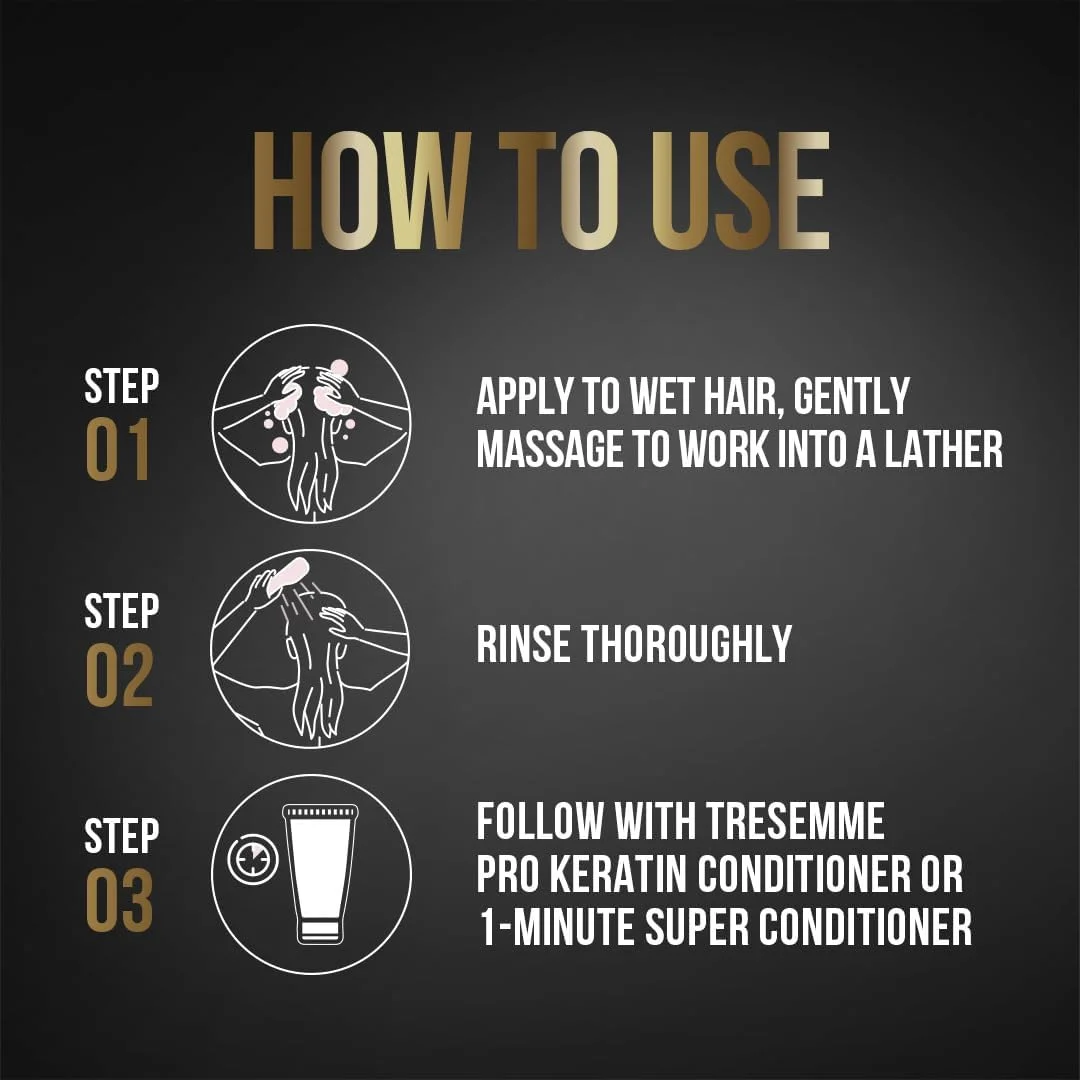 HOW TO USE

STEP 01

APPLY TO WET HAIR, GENTLY MASSAGE TO WORK INTO A LATHER

STEP 02

RINSE THOROUGHLY

STEP 03

FOLLOW WITH TRESEMME PRO KERATIN CONDITIONER OR 1-MINUTE SUPER CONDITIONER