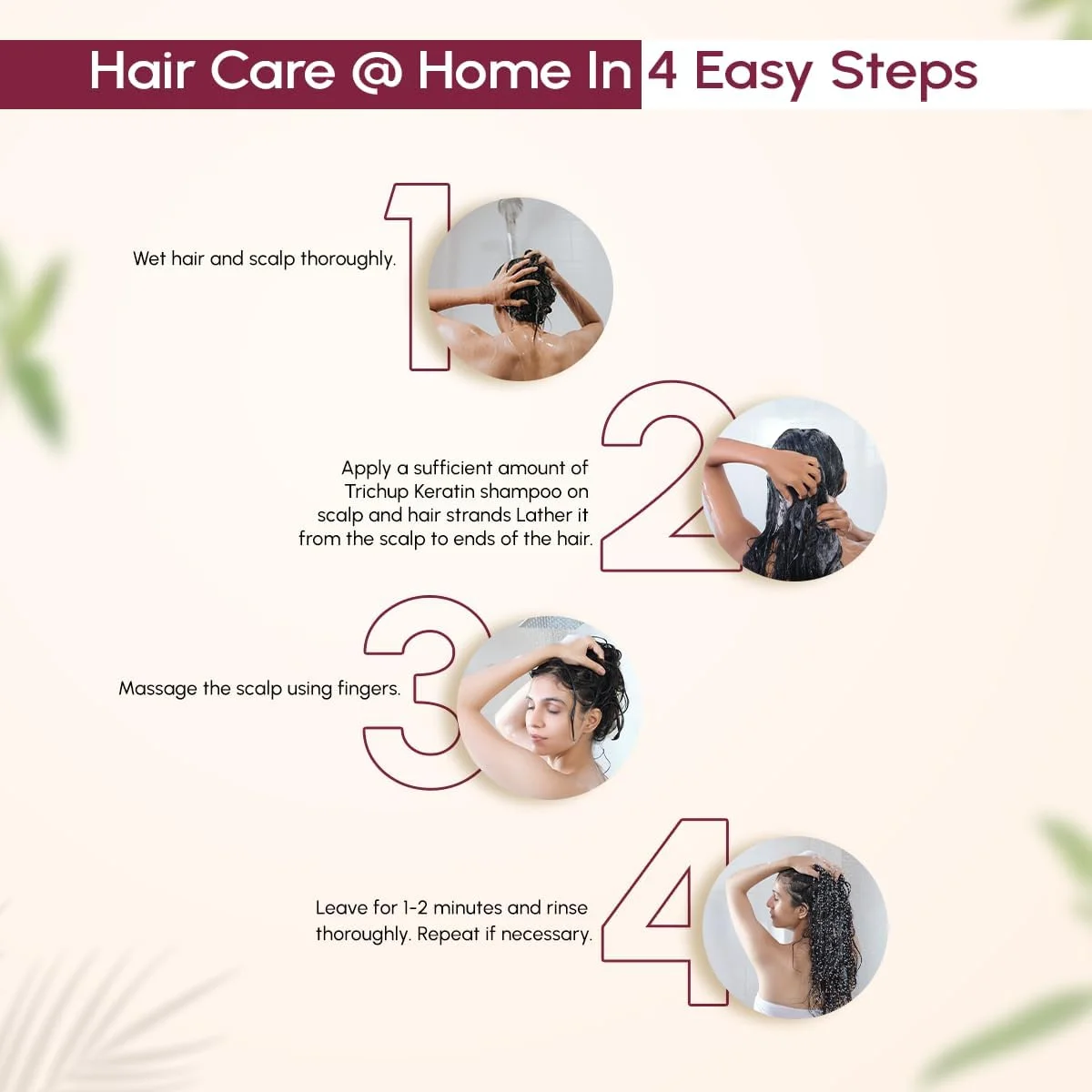 Hair Care @ Home In 4 Easy Steps

1

Wet hair and scalp thoroughly.

2

Apply a sufficient amount of Trichup Keratin shampoo on scalp and hair strands Lather it from the scalp to ends of the hair.

3

Massage the scalp using fingers.

4

Leave for 1-2 minutes and rinse thoroughly. Repeat if necessary.