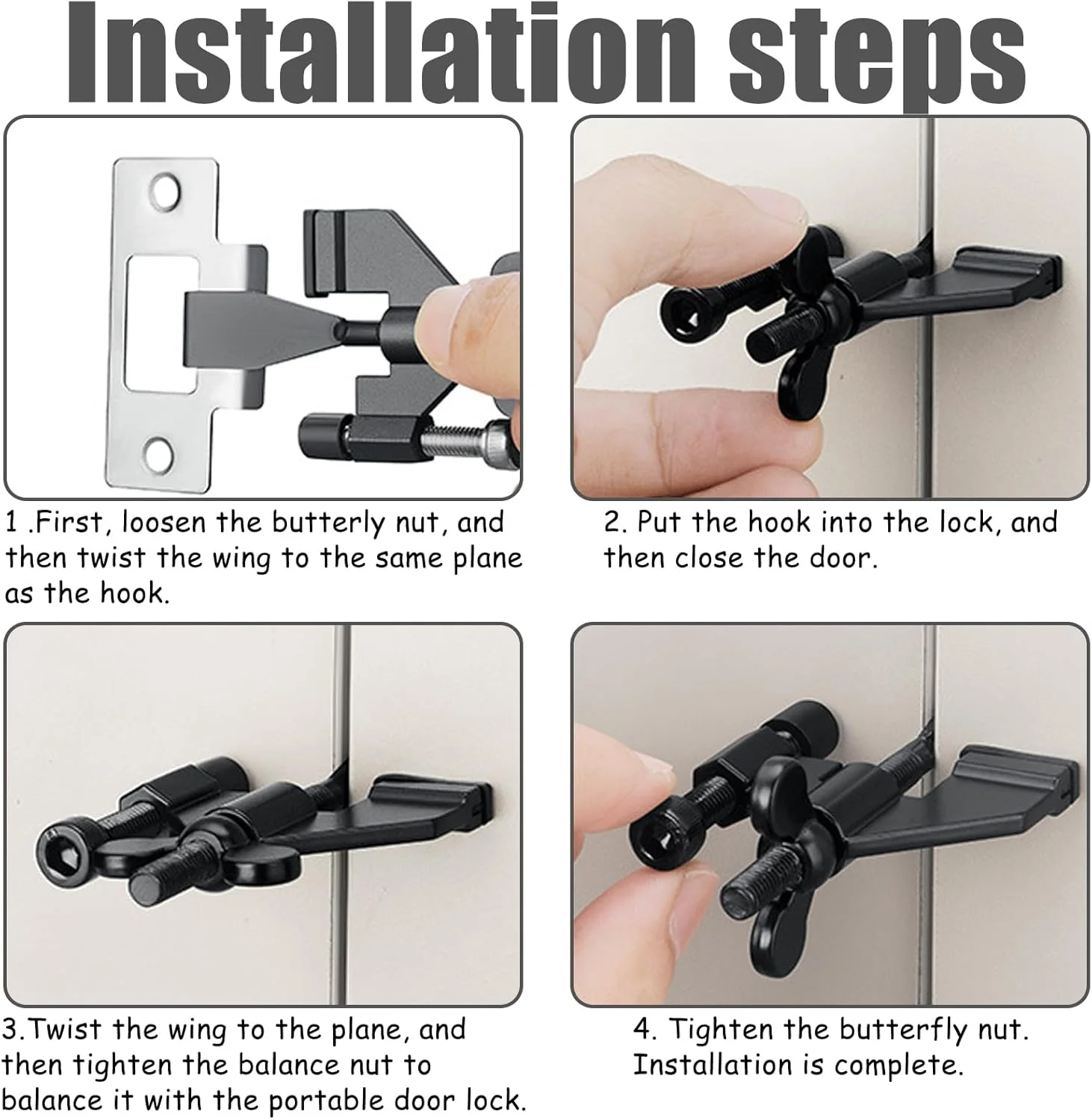 Installation steps

1 .First, loosen the butterly nut, and then twist the wing to the same plane as the hook.

2. Put the hook into the lock, and then close the door.

3.Twist the wing to the plane, and then tighten the balance nut to balance it with the portable door lock.

4. Tighten the butterfly nut. Installation is complete.