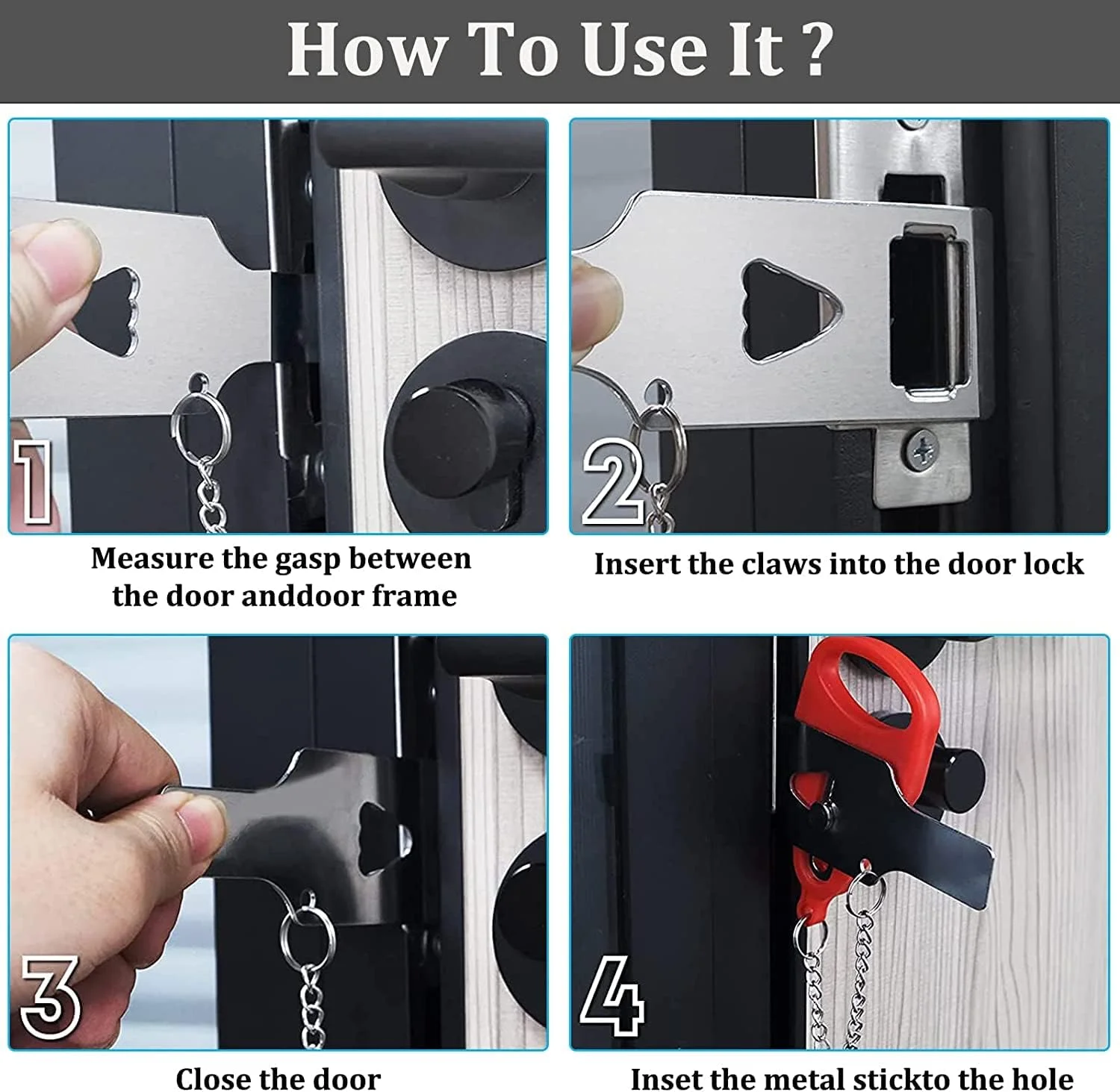 How To Use It ?

1

Measure the gasp between the door anddoor frame

2

Insert the claws into the door lock

3

Close the door

4

Inset the metal stickto the hole