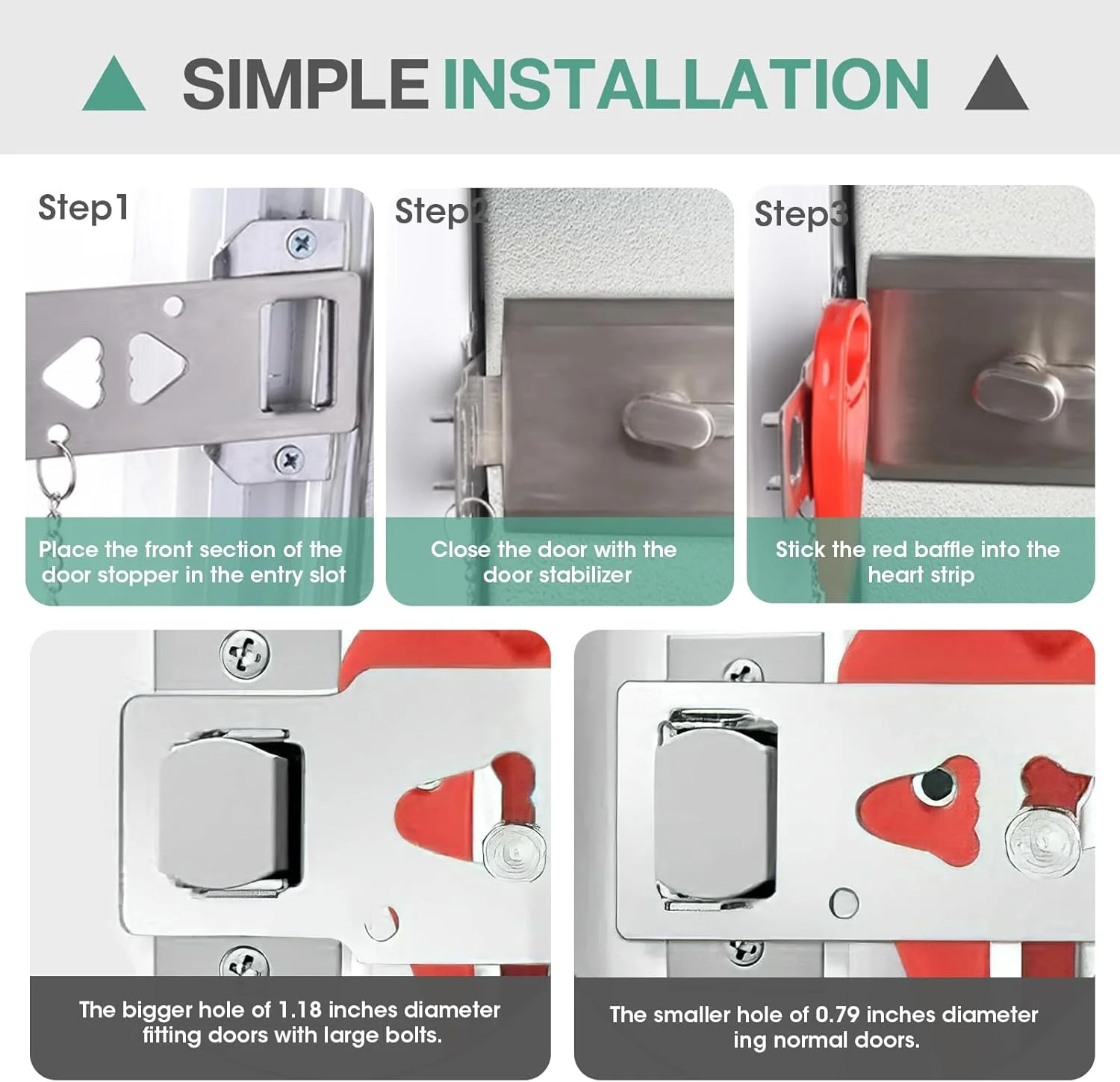 SIMPLE INSTALLATION

Step1

Place the front section of the door stopper in the entry slot

Step2

Close the door with the door stabilizer

Step3

Stick the red baffle into the heart strip

The bigger hole of 1.18 inches diameter fitting doors with large bolts.

The smaller hole of 0.79 inches diameter ing normal doors.