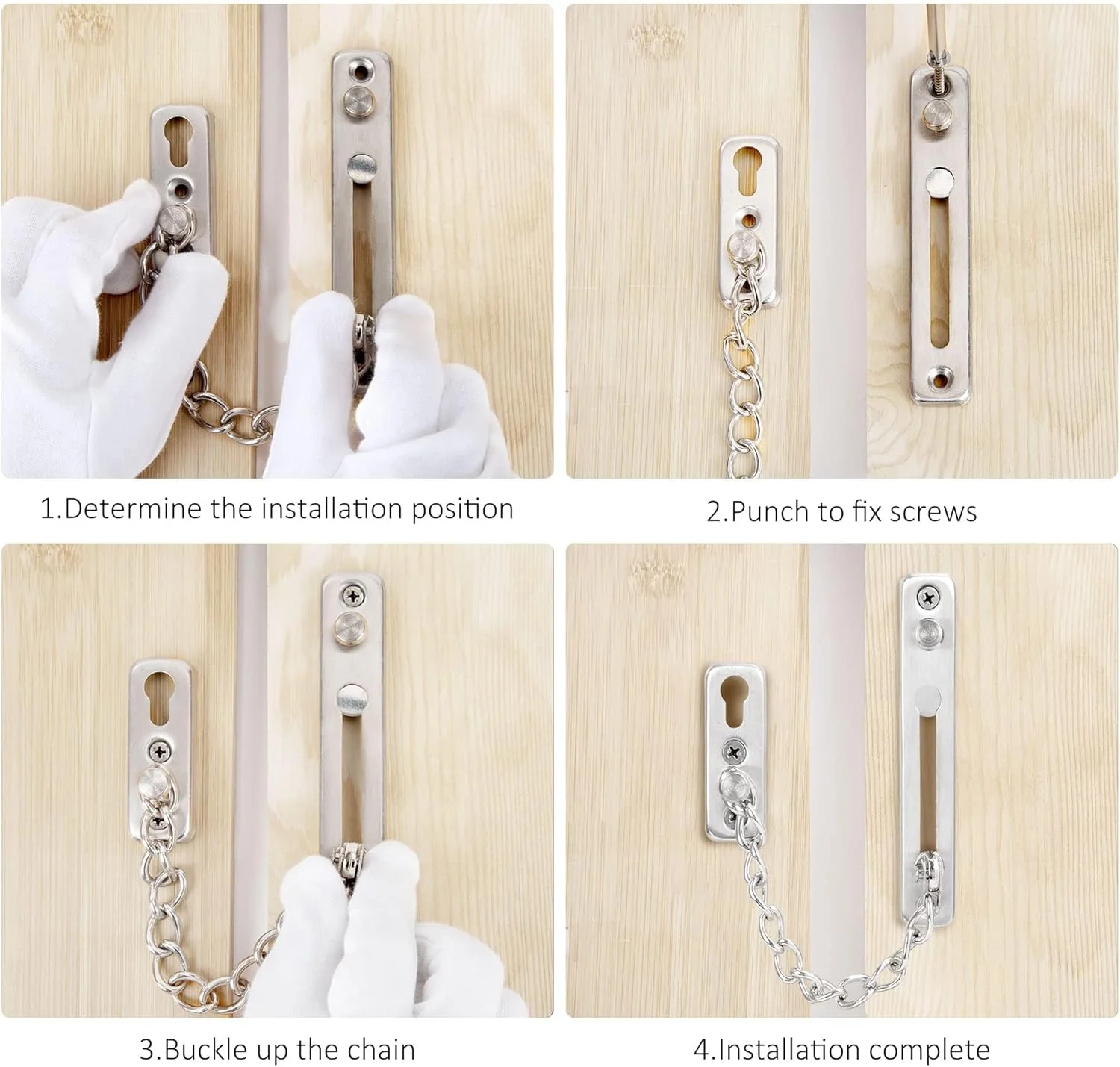 1.Determine the installation position

2.Punch to fix screws

3.Buckle up the chain

4.Installation complete