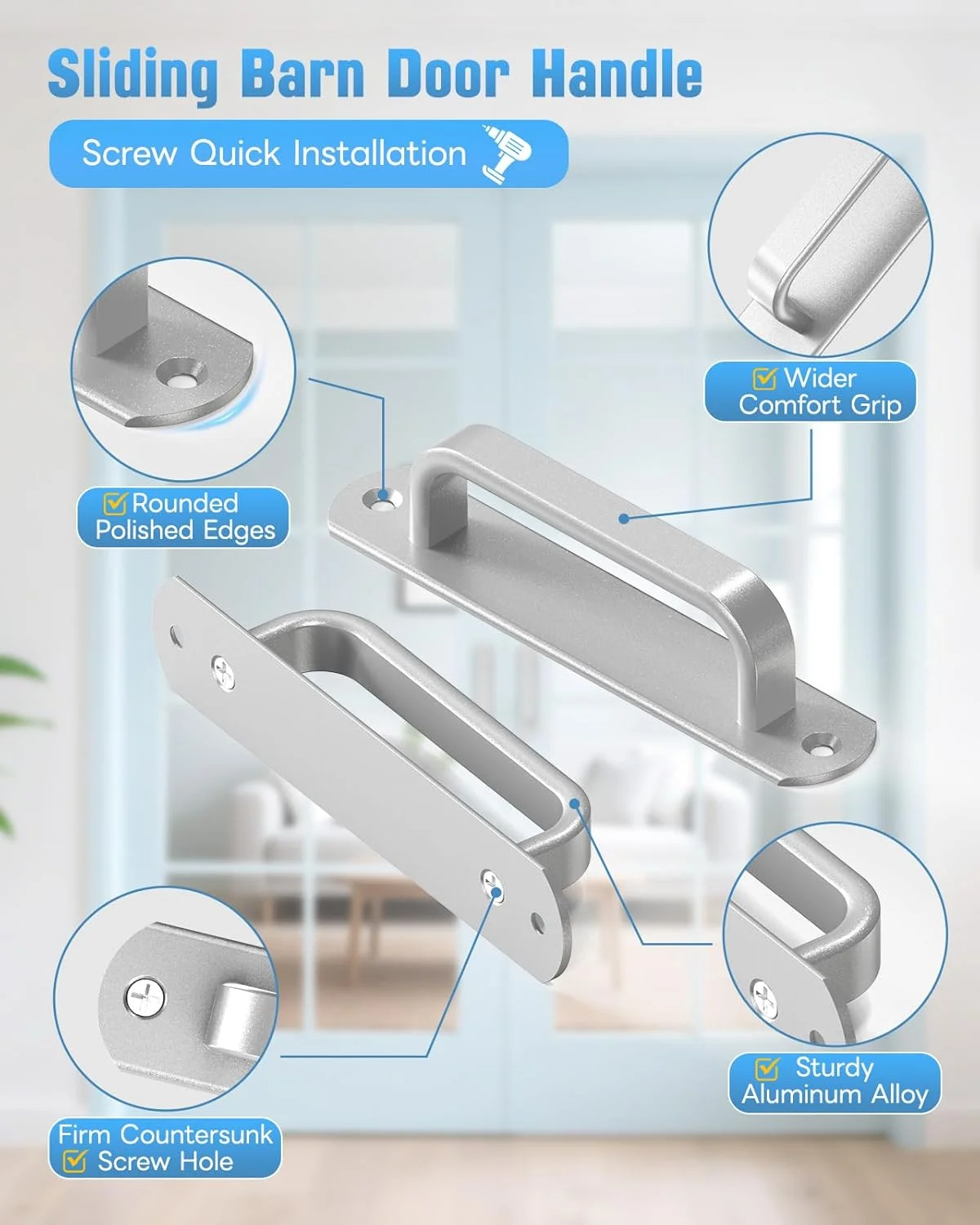 Sliding Barn Door Handle

Screw Quick Installation

Wider Comfort Grip

Rounded Polished Edges

Sturdy Aluminum Alloy

Firm Countersunk Screw Hole