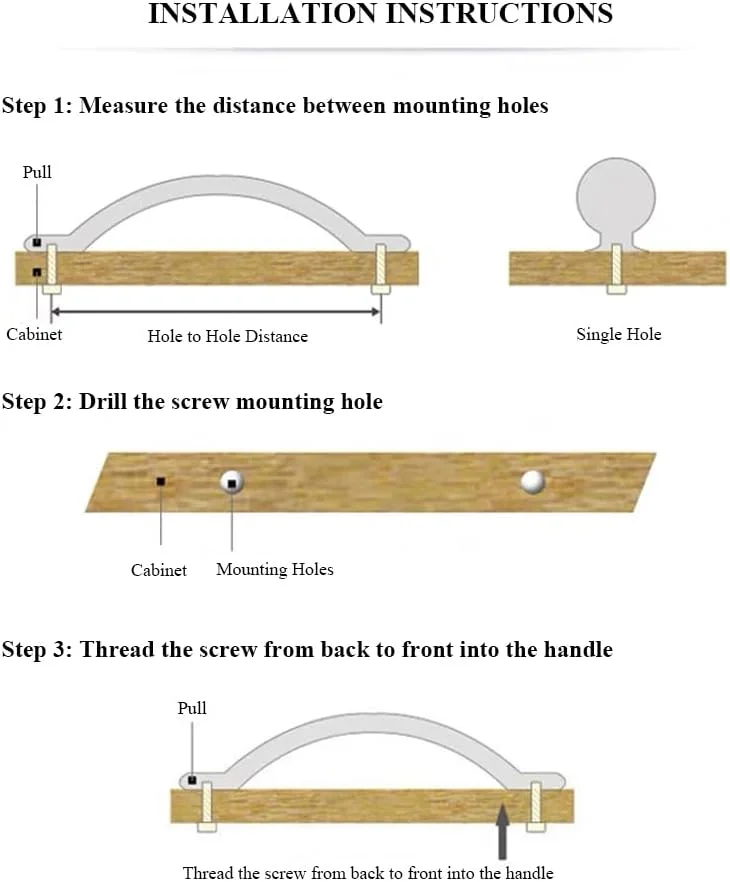 INSTALLATION INSTRUCTIONS

Step 1: Measure the distance between mounting holes

Pull

Cabinet

Hole to Hole Distance

Single Hole

Step 2: Drill the screw mounting hole

Cabinet

Mounting Holes

Step 3: Thread the screw from back to front into the handle

Pull

Thread the screw from back to front into the handle