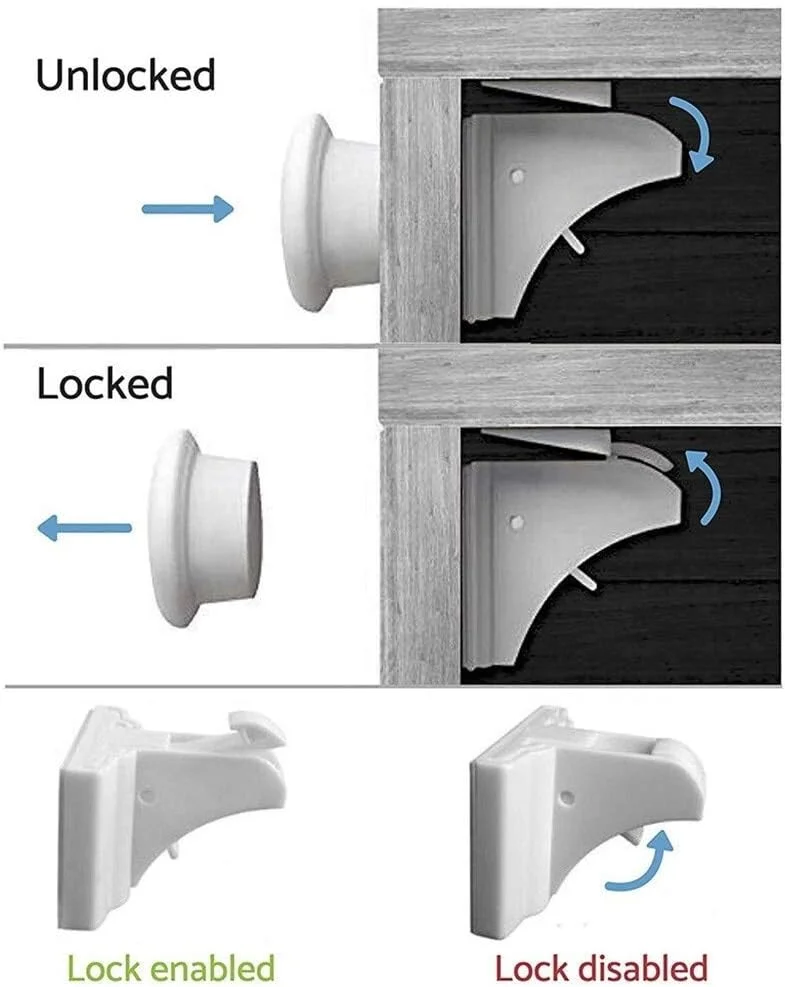 Unlocked

Locked

Lock enabled

Lock disabled