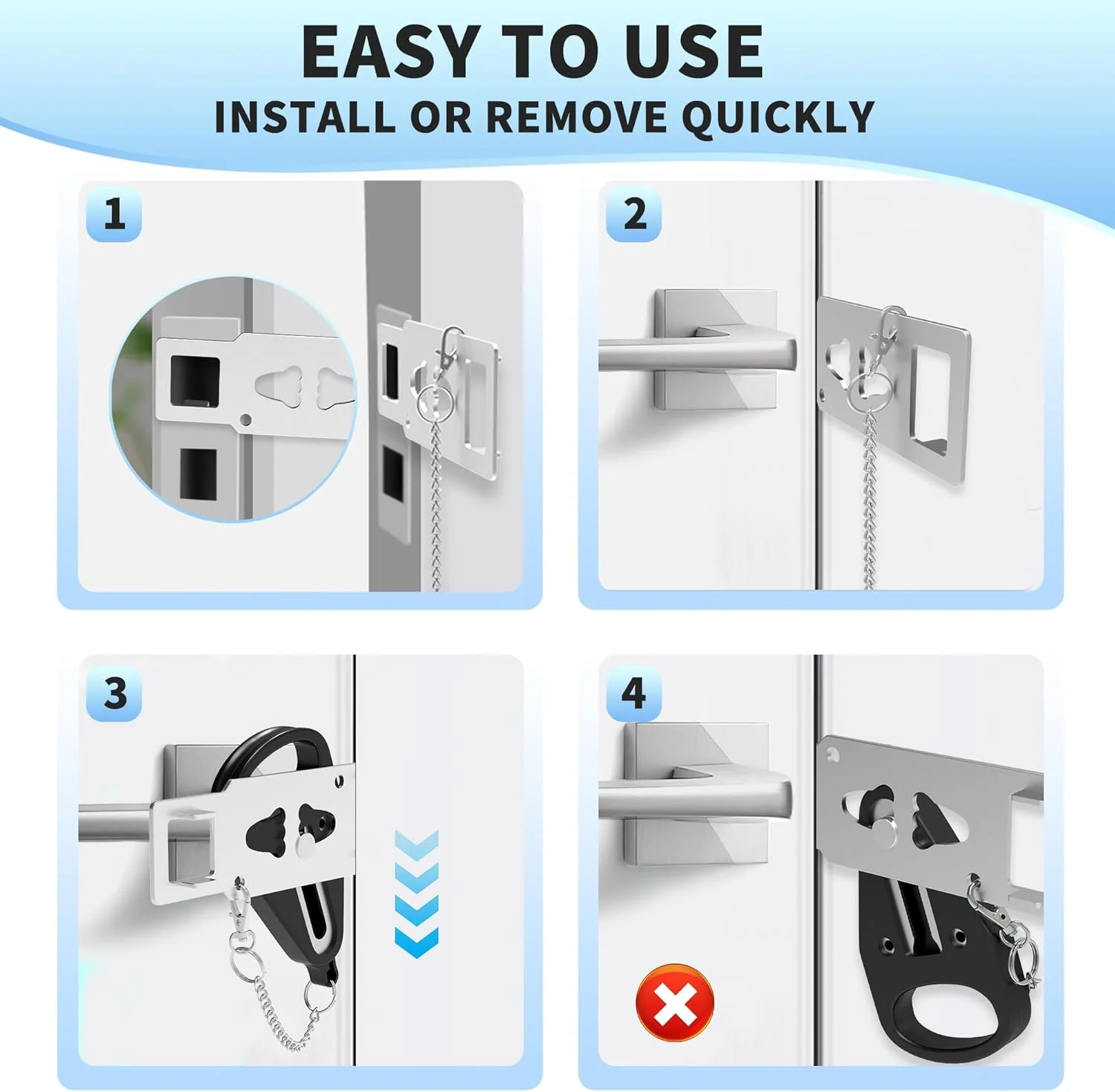 EASY TO USE
INSTALL OR REMOVE QUICKLY

1

2

3

4