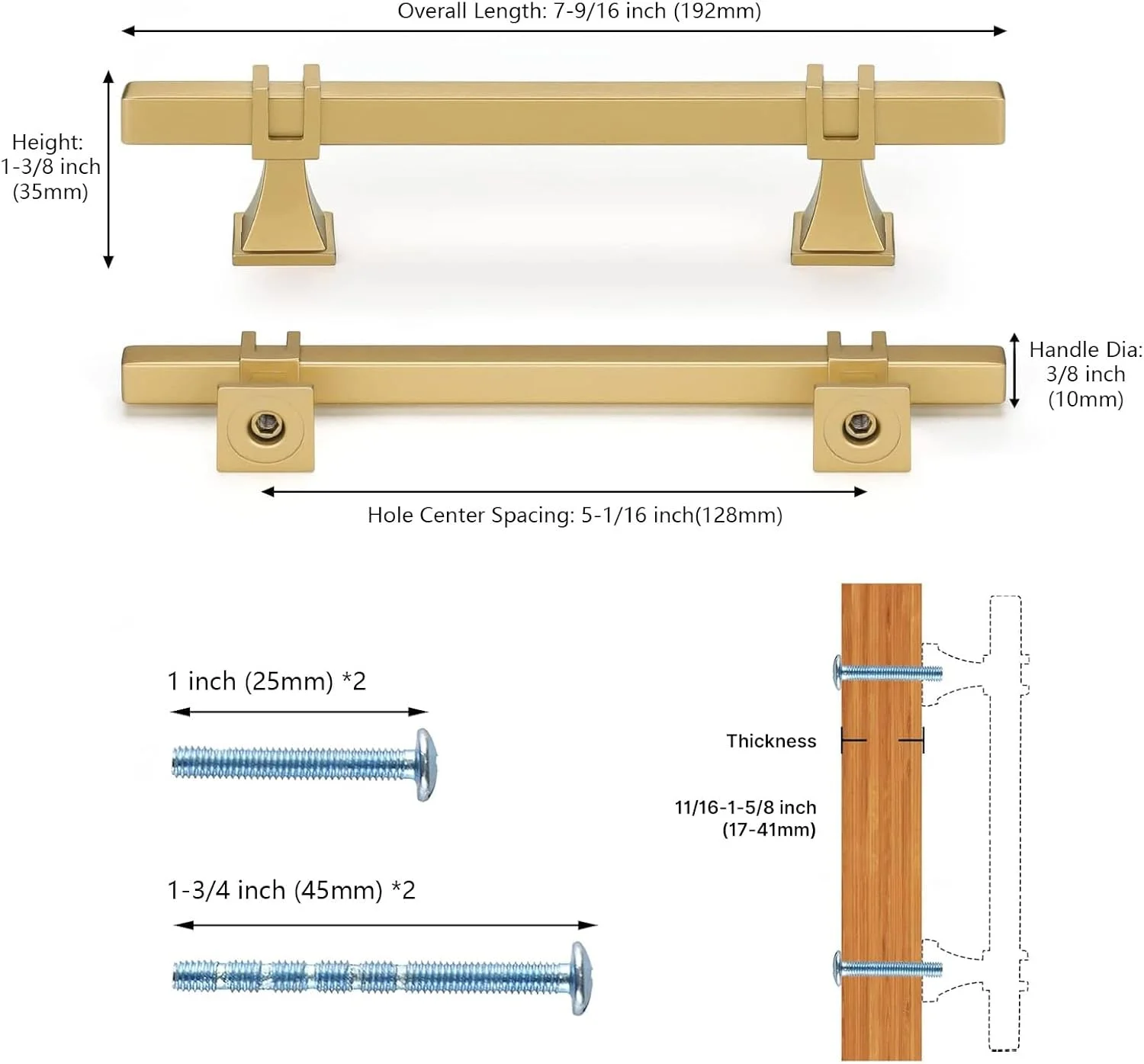 Overall Length: 7-9/16 inch (192mm)

Height: 1-3/8 inch (35mm)

Handle Dia: 3/8 inch (10mm)

Hole Center Spacing: 5-1/16 inch(128mm)

1 inch (25mm) *2

1-3/4 inch (45mm) *2

Thickness

11/16-1-5/8 inch (17-41mm)