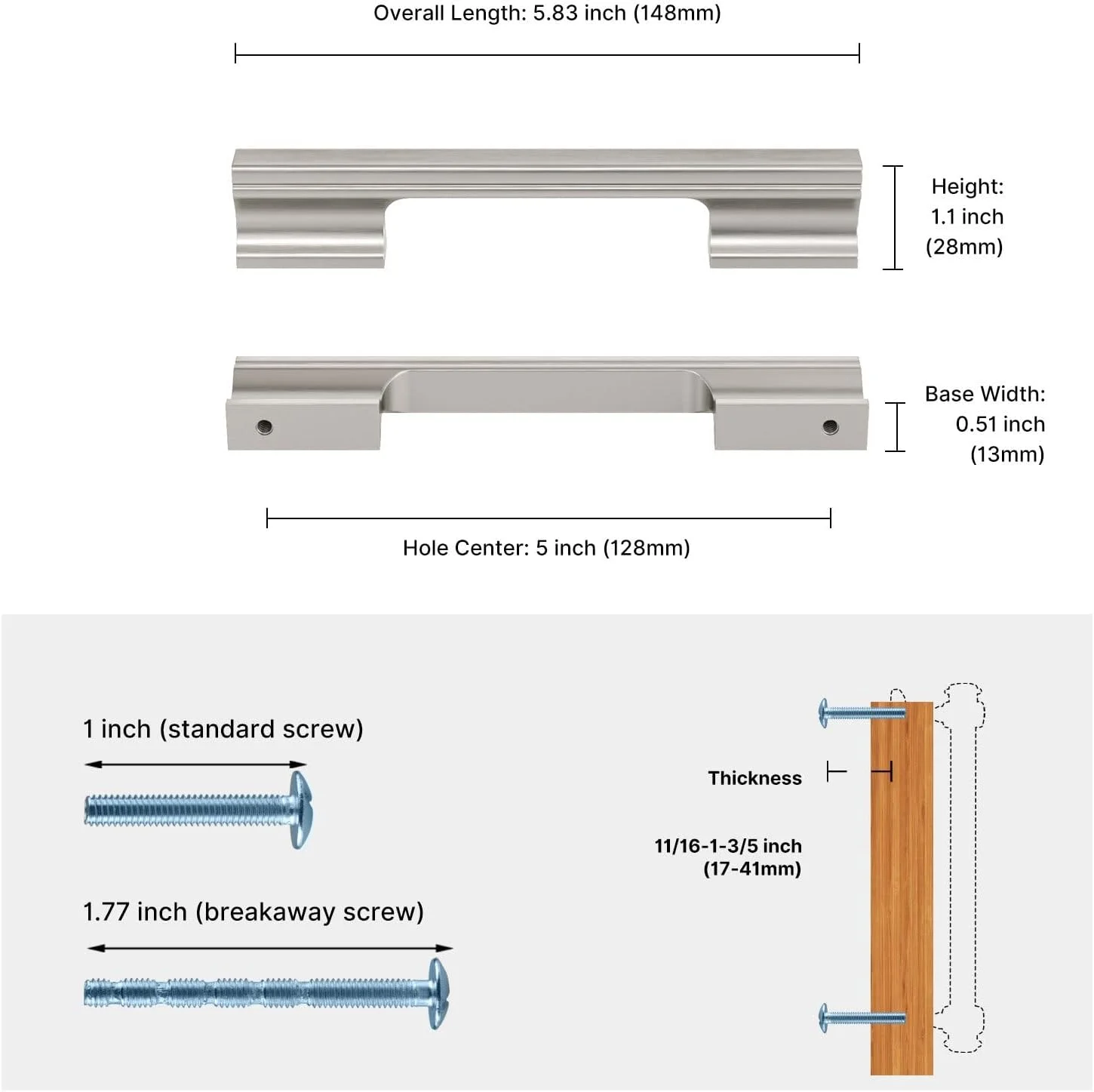 Overall Length: 5.83 inch (148mm)

Height:
1.1 inch
(28mm)

Base Width:
0.51 inch
(13mm)

Hole Center: 5 inch (128mm)

1 inch (standard screw)

1.77 inch (breakaway screw)

Thickness

11/16-1-3/5 inch
(17-41mm)