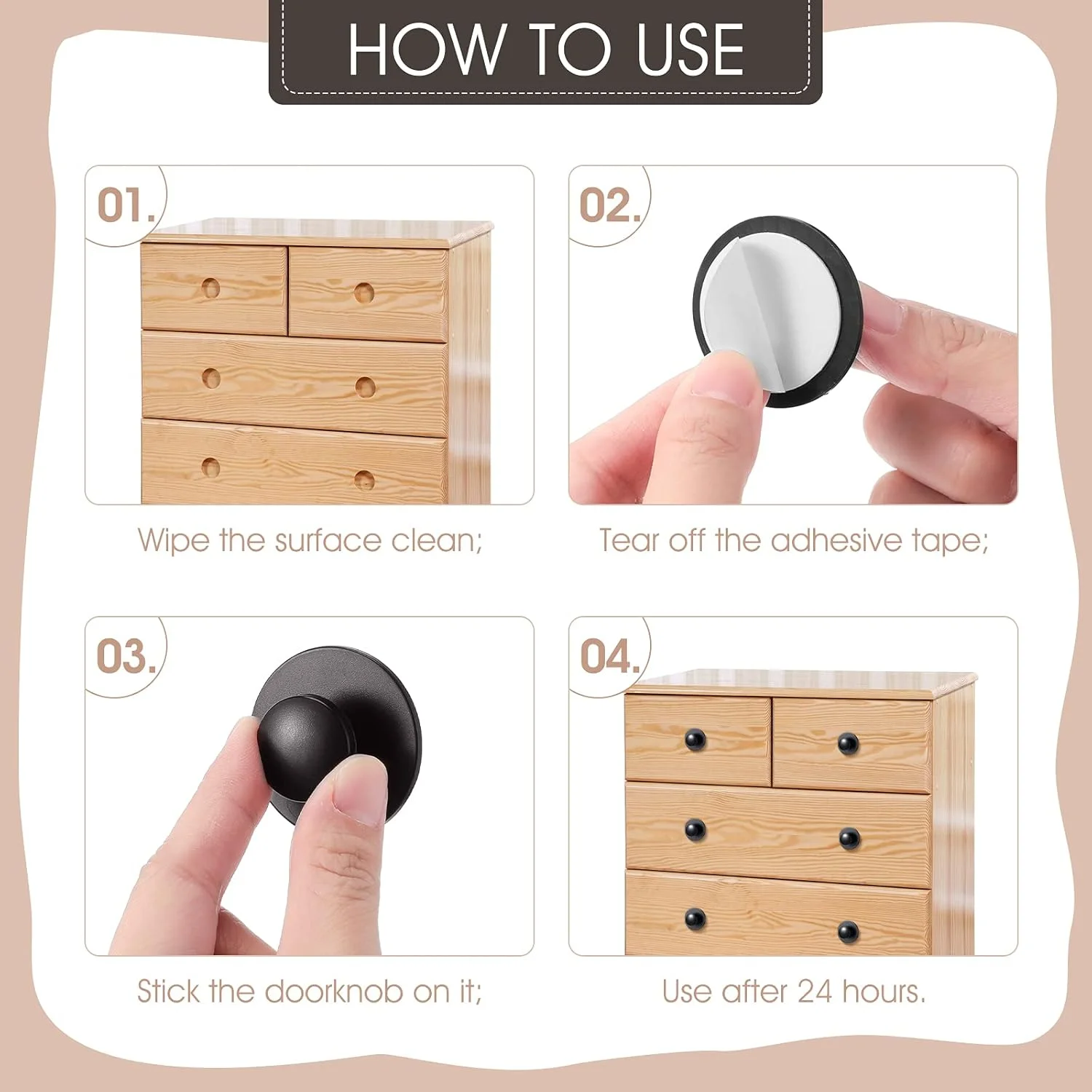 HOW TO USE

01.

Wipe the surface clean;

02.

Tear off the adhesive tape;

03.

Stick the doorknob on it;

04.

Use after 24 hours.