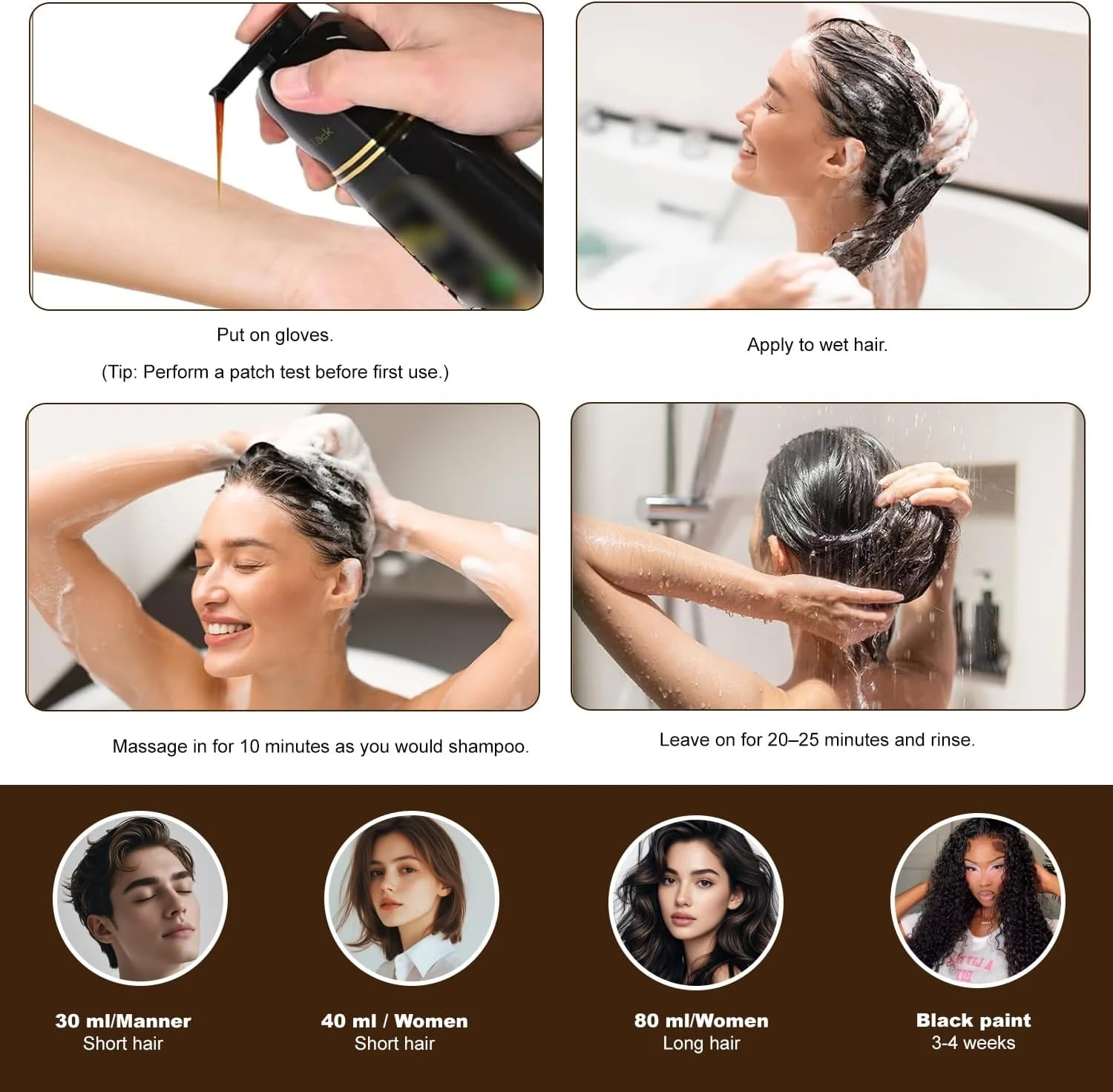 Put on gloves.

(Tip: Perform a patch test before first use.)

Apply to wet hair.

Massage in for 10 minutes as you would shampoo.

Leave on for 20–25 minutes and rinse.

30 ml/Manner
Short hair

40 ml / Women
Short hair

80 ml/Women
Long hair

Black paint
3-4 weeks