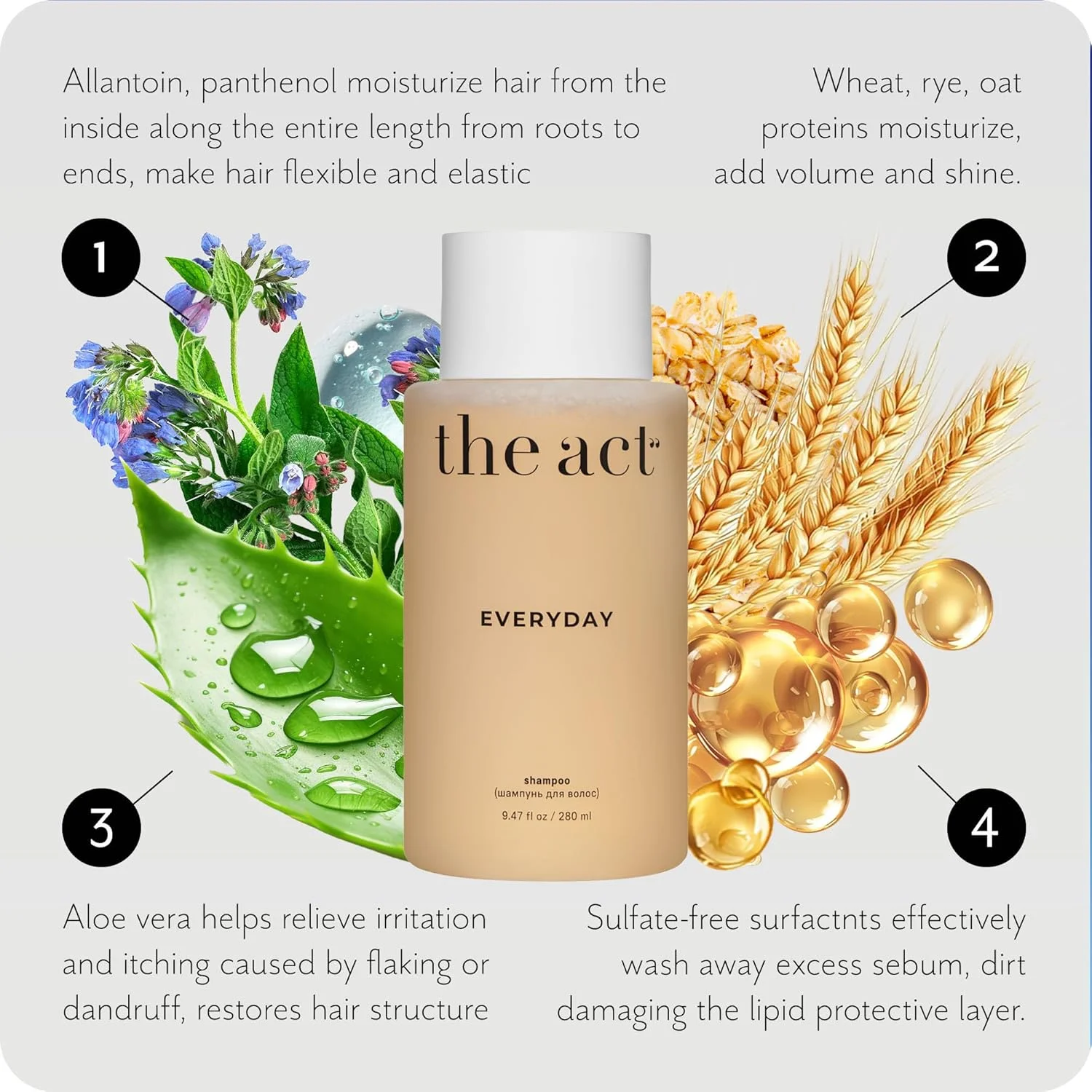 Allantoin, panthenol moisturize hair from the inside along the entire length from roots to ends, make hair flexible and elastic

Wheat, rye, oat proteins moisturize, add volume and shine.

1

2

the act

EVERYDAY

shampoo
(шампунь для волос)
9.47 fl oz / 280 ml

3

4

Aloe vera helps relieve irritation and itching caused by flaking or dandruff, restores hair structure

Sulfate-free surfactnts effectively wash away excess sebum, dirt damaging the lipid protective layer.