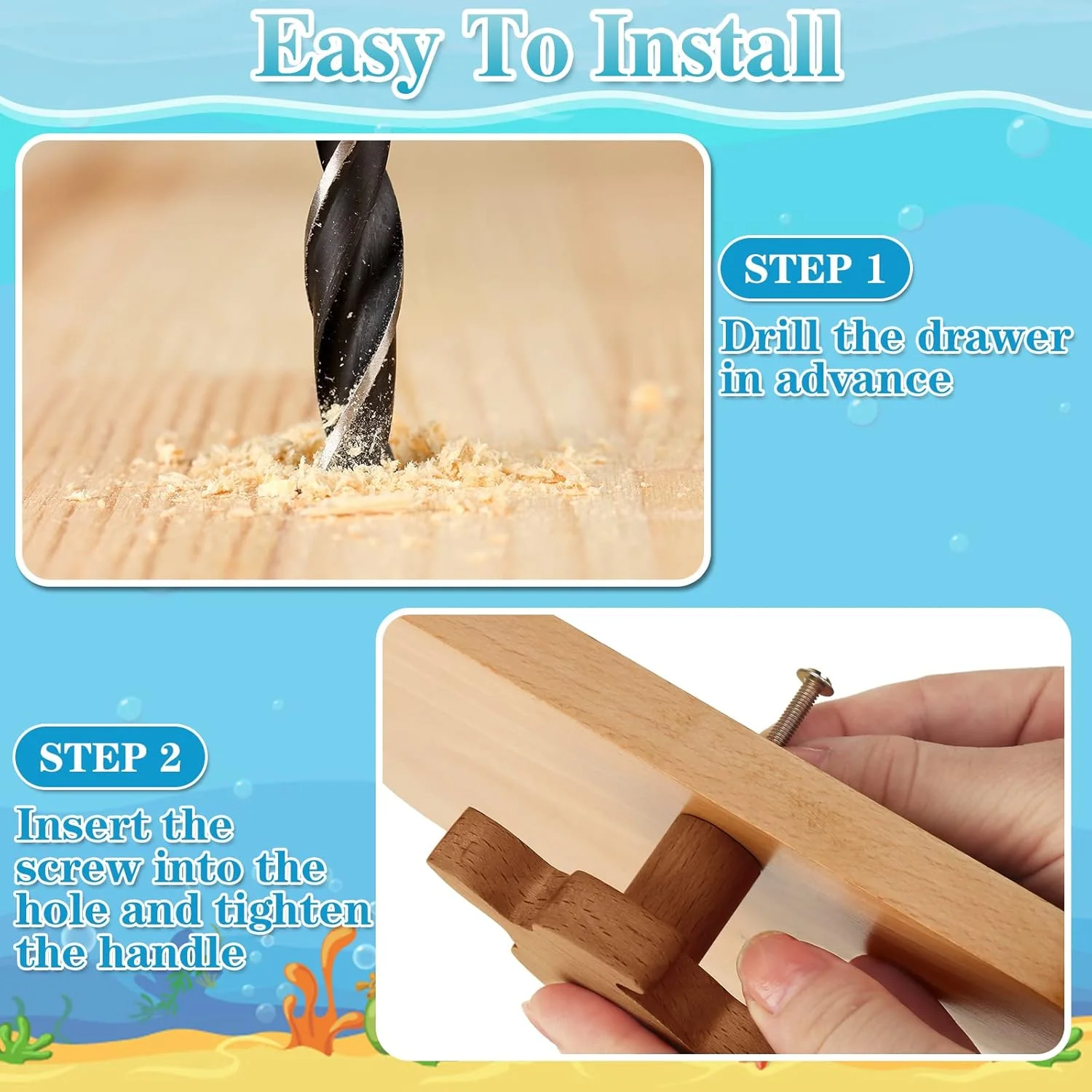 Easy To Install

STEP 1

Drill the drawer in advance

STEP 2

Insert the screw into the hole and tighten the handle