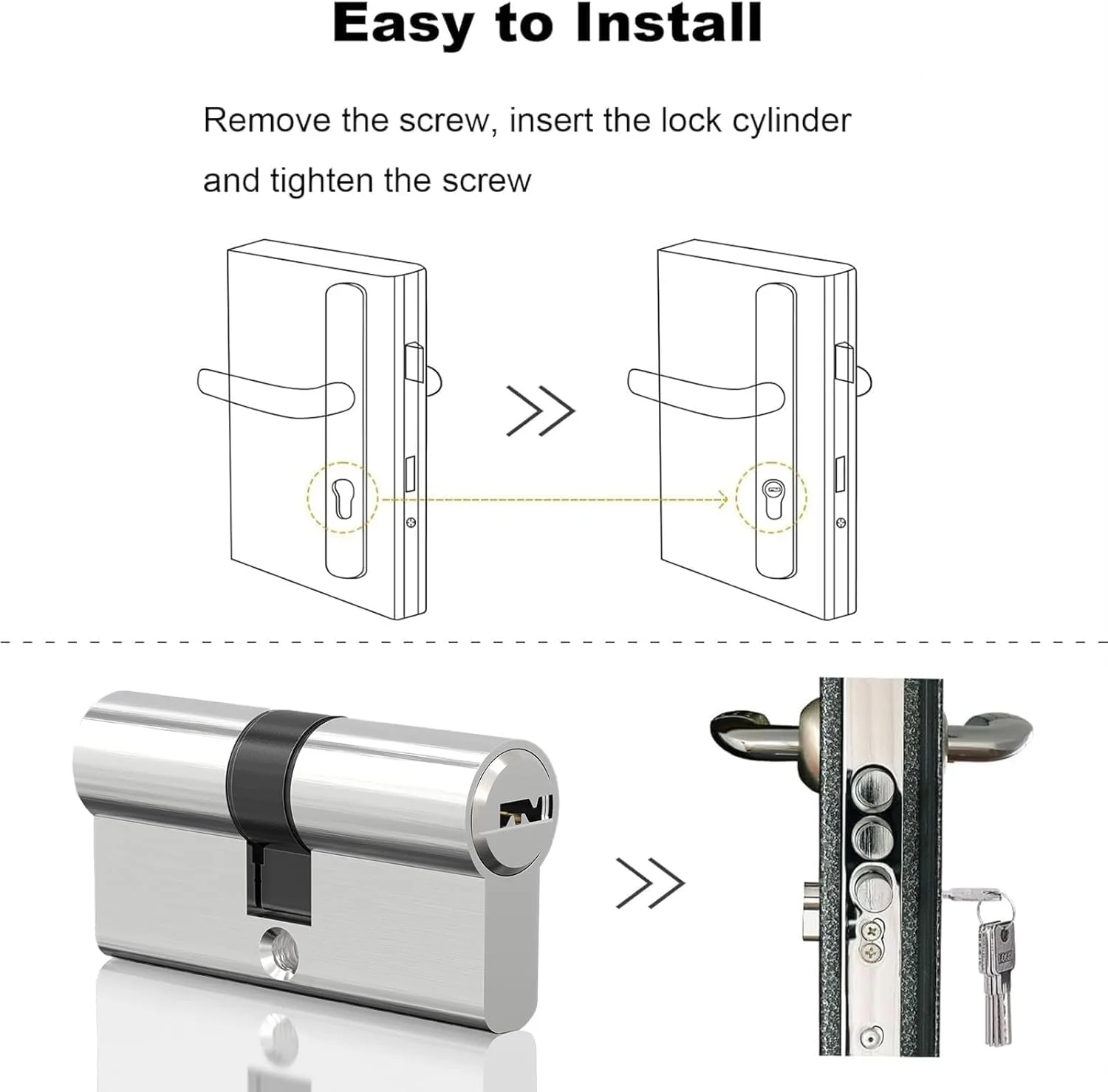 Easy to Install

Remove the screw, insert the lock cylinder and tighten the screw