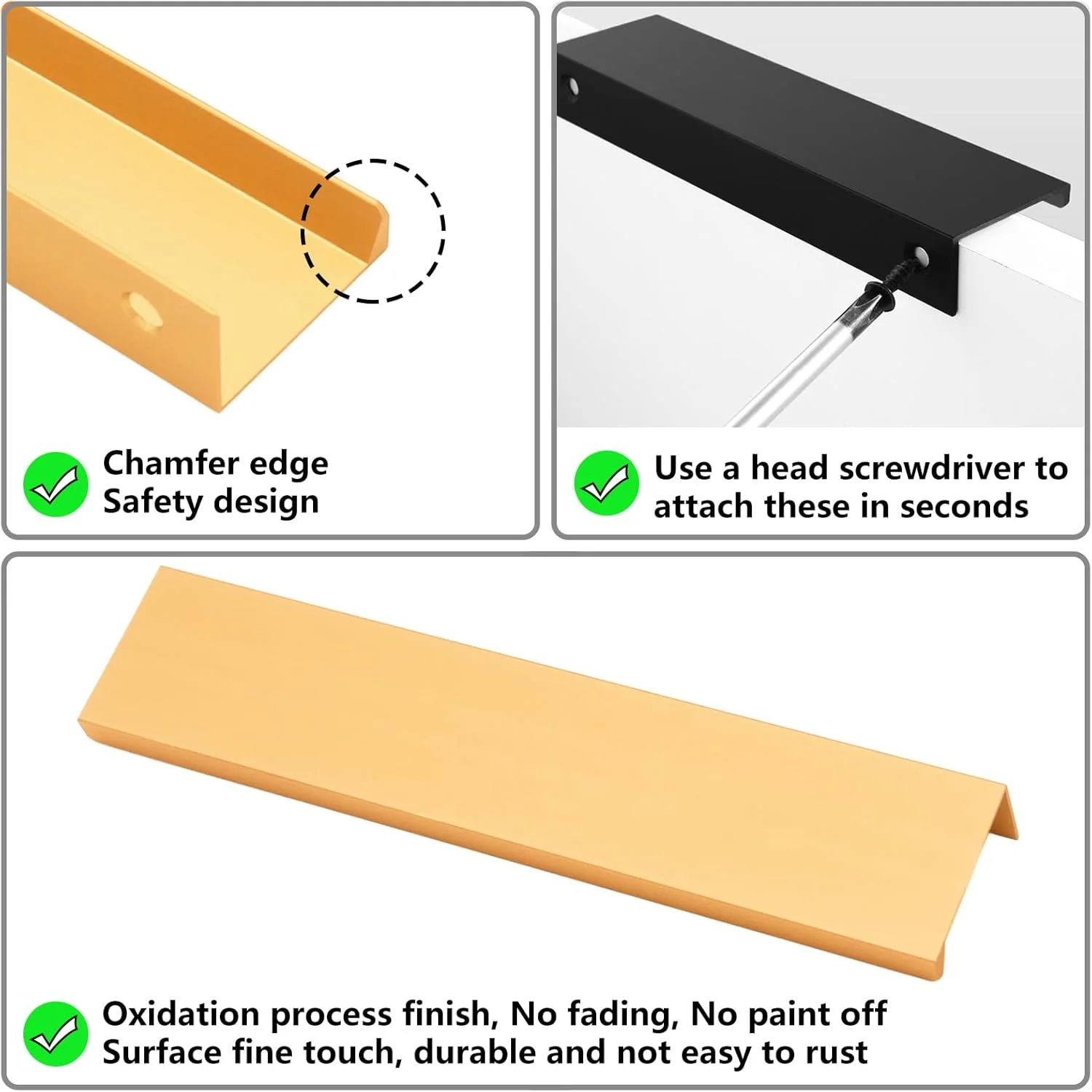 Chamfer edge
Safety design

Use a head screwdriver to attach these in seconds

Oxidation process finish, No fading, No paint off
Surface fine touch, durable and not easy to rust