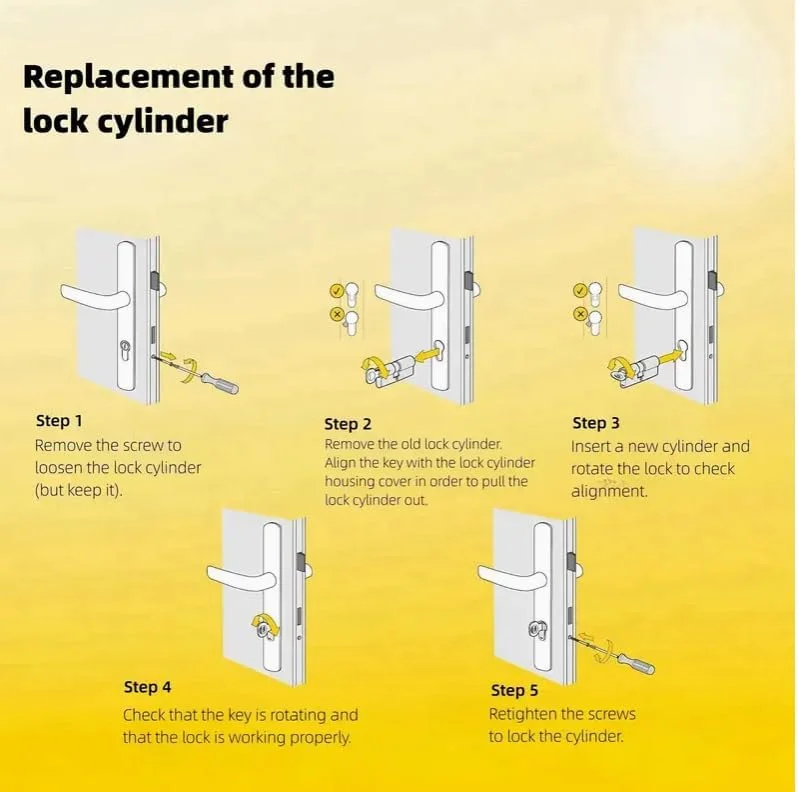 Replacement of the lock cylinder

Step 1
Remove the screw to loosen the lock cylinder (but keep it).

Step 2
Remove the old lock cylinder. Align the key with the lock cylinder housing cover in order to pull the lock cylinder out.

Step 3
Insert a new cylinder and rotate the lock to check alignment.

Step 4
Check that the key is rotating and that the lock is working properly.

Step 5
Retighten the screws to lock the cylinder.