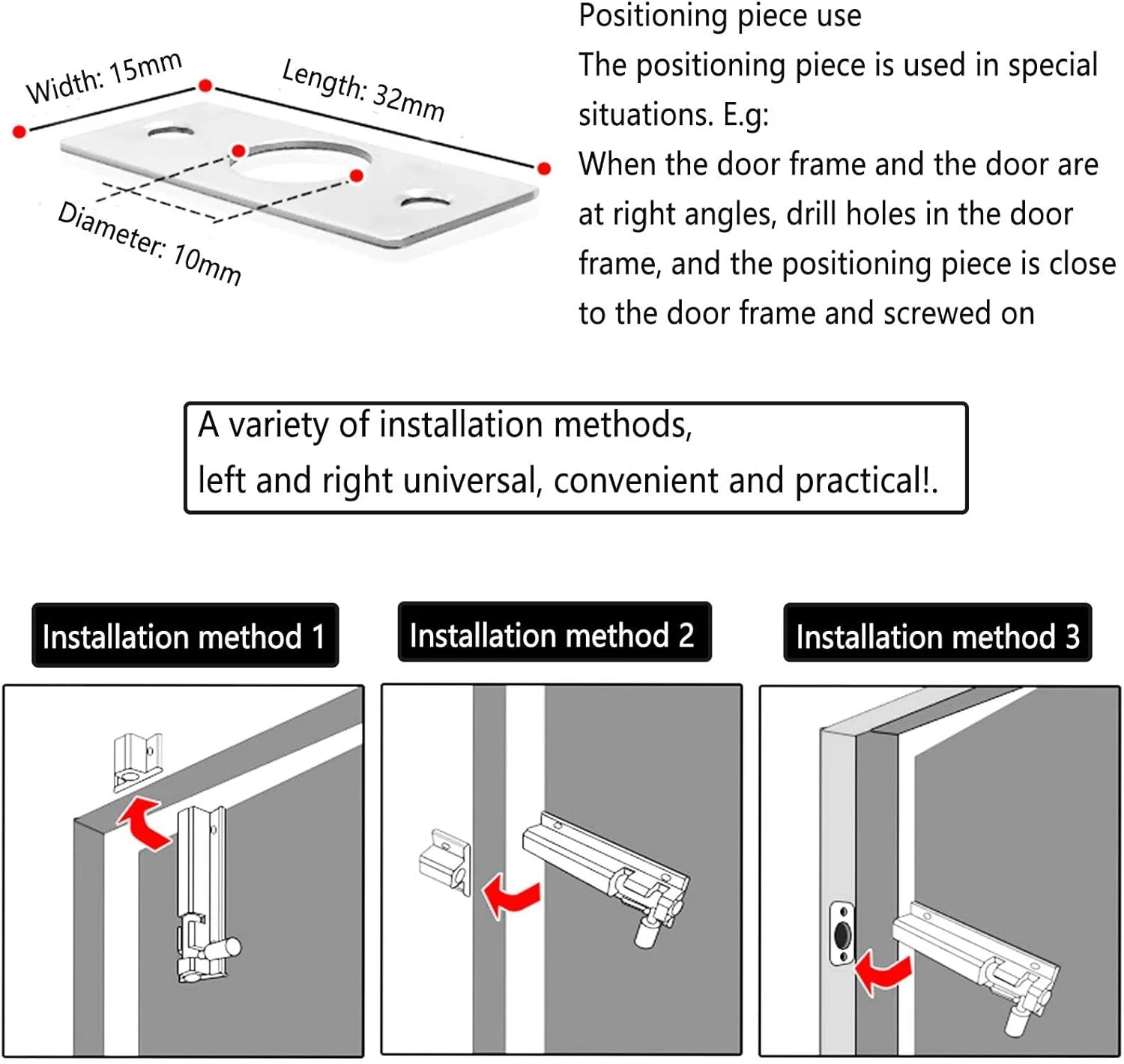 Width: 15mm
Length: 32mm
Diameter: 10mm

Positioning piece use
The positioning piece is used in special situations. E.g:
When the door frame and the door are at right angles, drill holes in the door frame, and the positioning piece is close to the door frame and screwed on

A variety of installation methods,
left and right universal, convenient and practical!.

Installation method 1

Installation method 2

Installation method 3