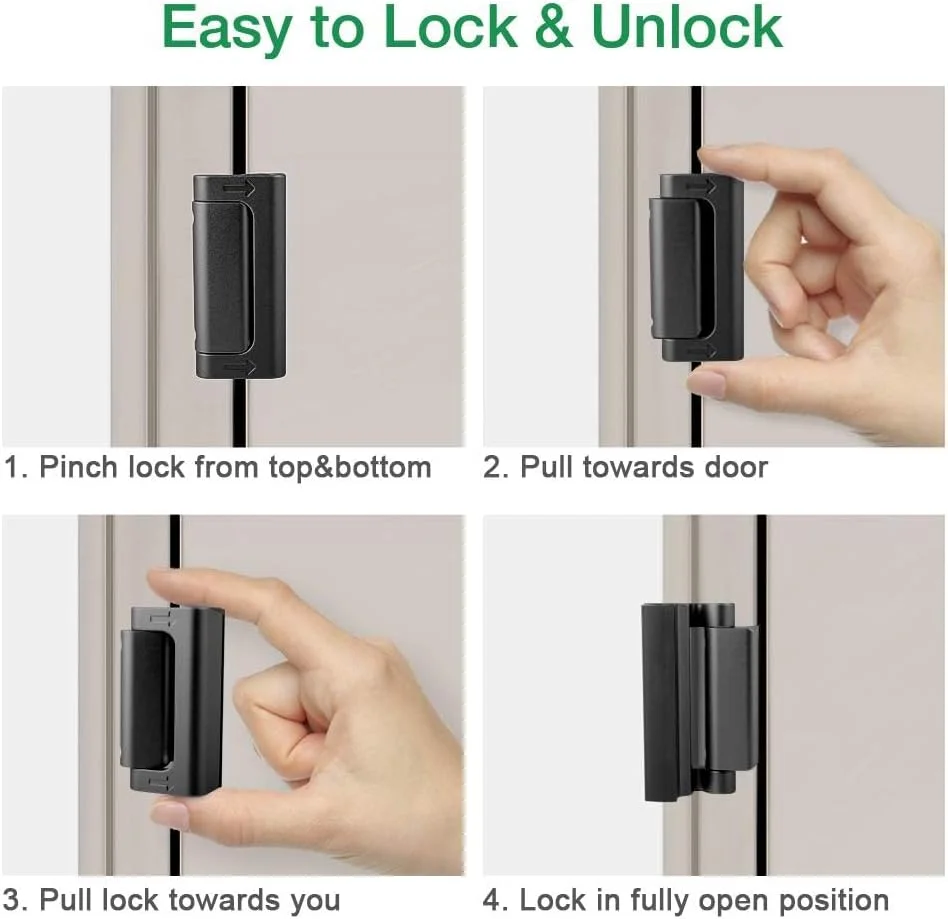 Easy to Lock & Unlock

1. Pinch lock from top&bottom

2. Pull towards door

3. Pull lock towards you

4. Lock in fully open position