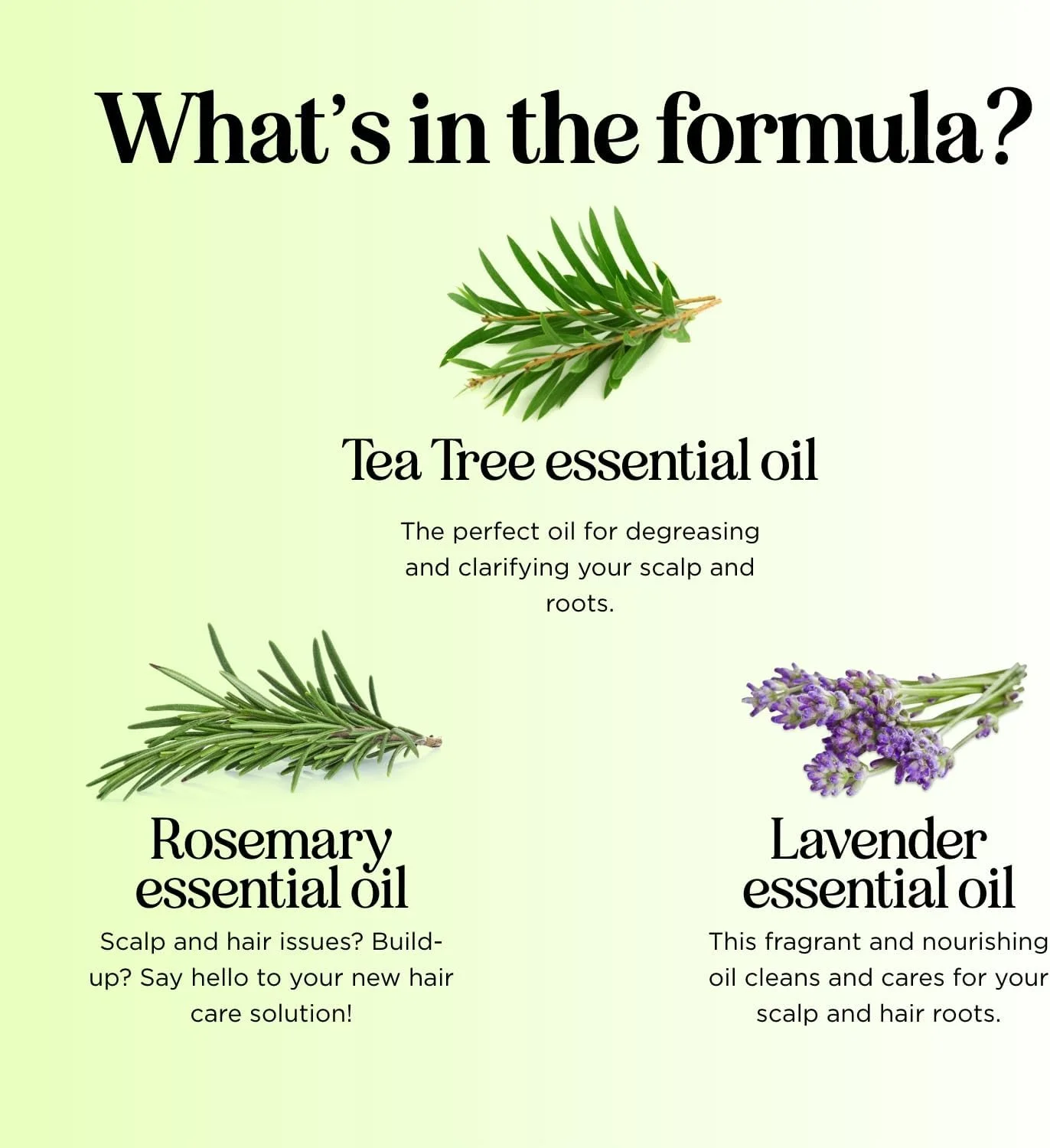 What's in the formula?

Tea Tree essential oil

The perfect oil for degreasing and clarifying your scalp and roots.

Rosemary essential oil

Scalp and hair issues? Build-up? Say hello to your new hair care solution!

Lavender essential oil

This fragrant and nourishing oil cleans and cares for your scalp and hair roots.