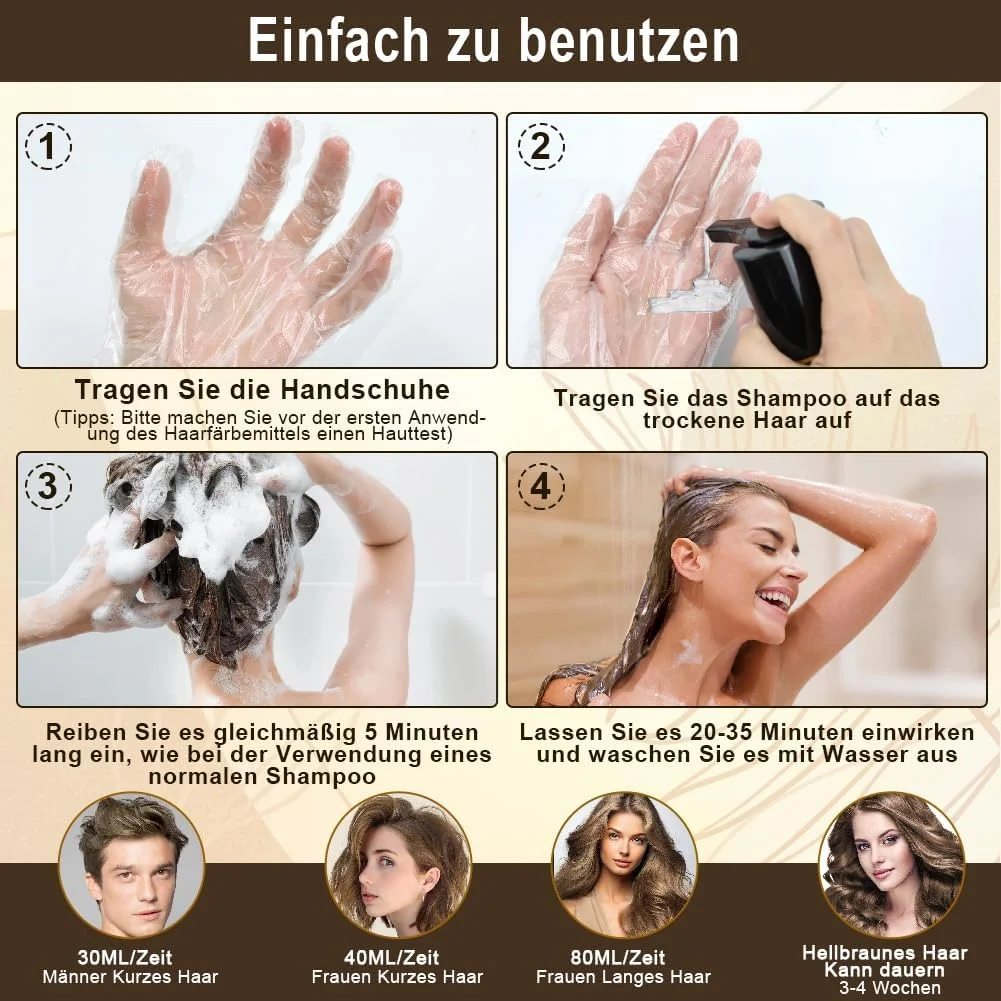 Einfach zu benutzen

1

Tragen Sie die Handschuhe
(Tipps: Bitte machen Sie vor der ersten Anwendung des Haarfärbemittels einen Hauttest)

2

Tragen Sie das Shampoo auf das trockene Haar auf

3

Reiben Sie es gleichmäßig 5 Minuten lang ein, wie bei der Verwendung eines normalen Shampoo

4

Lassen Sie es 20-35 Minuten einwirken und waschen Sie es mit Wasser aus

30ML/Zeit
Männer Kurzes Haar

40ML/Zeit
Frauen Kurzes Haar

80ML/Zeit
Frauen Langes Haar

Hellbraunes Haar
Kann dauern
3-4 Wochen