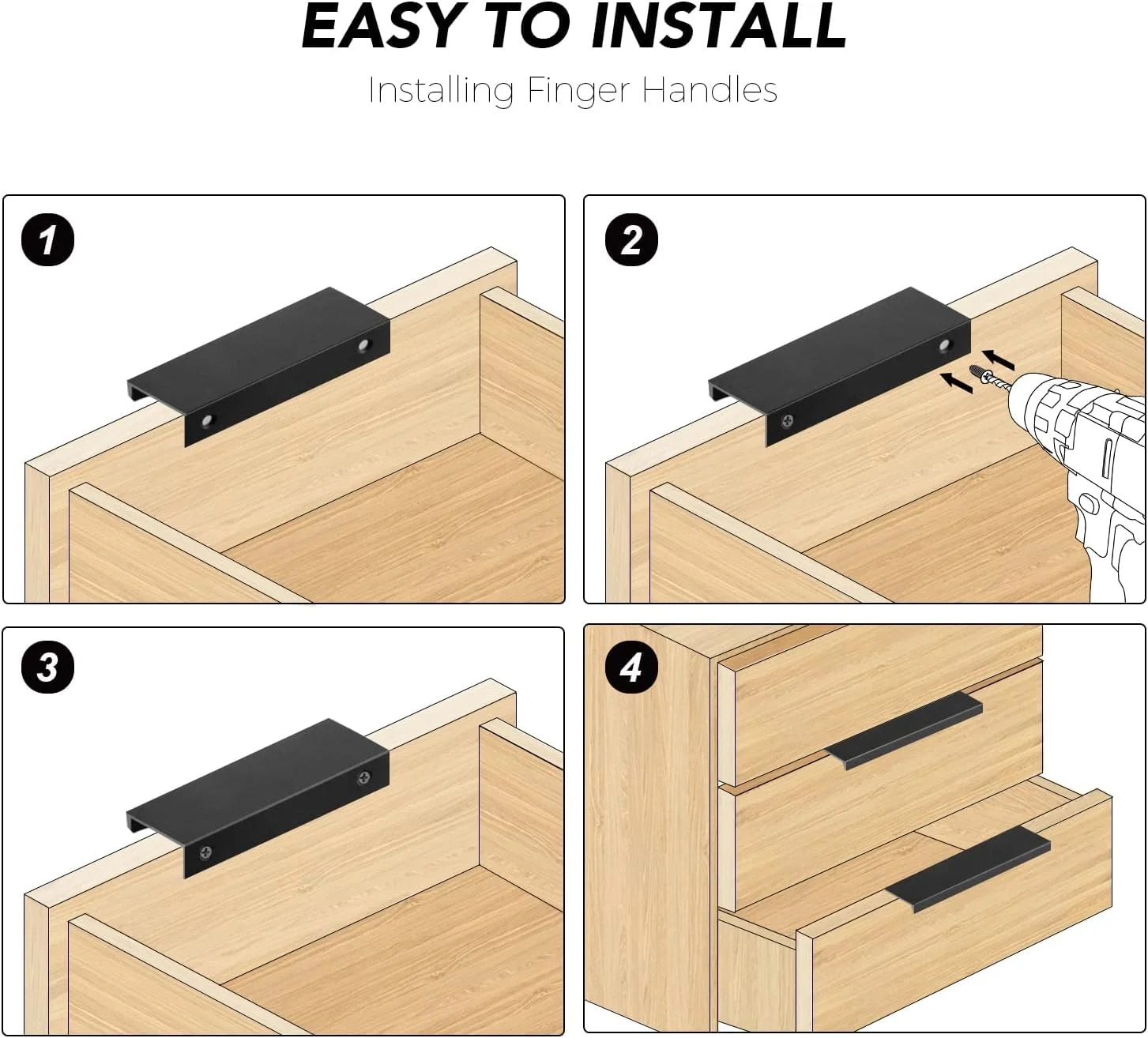 EASY TO INSTALL

Installing Finger Handles

1

2

3

4