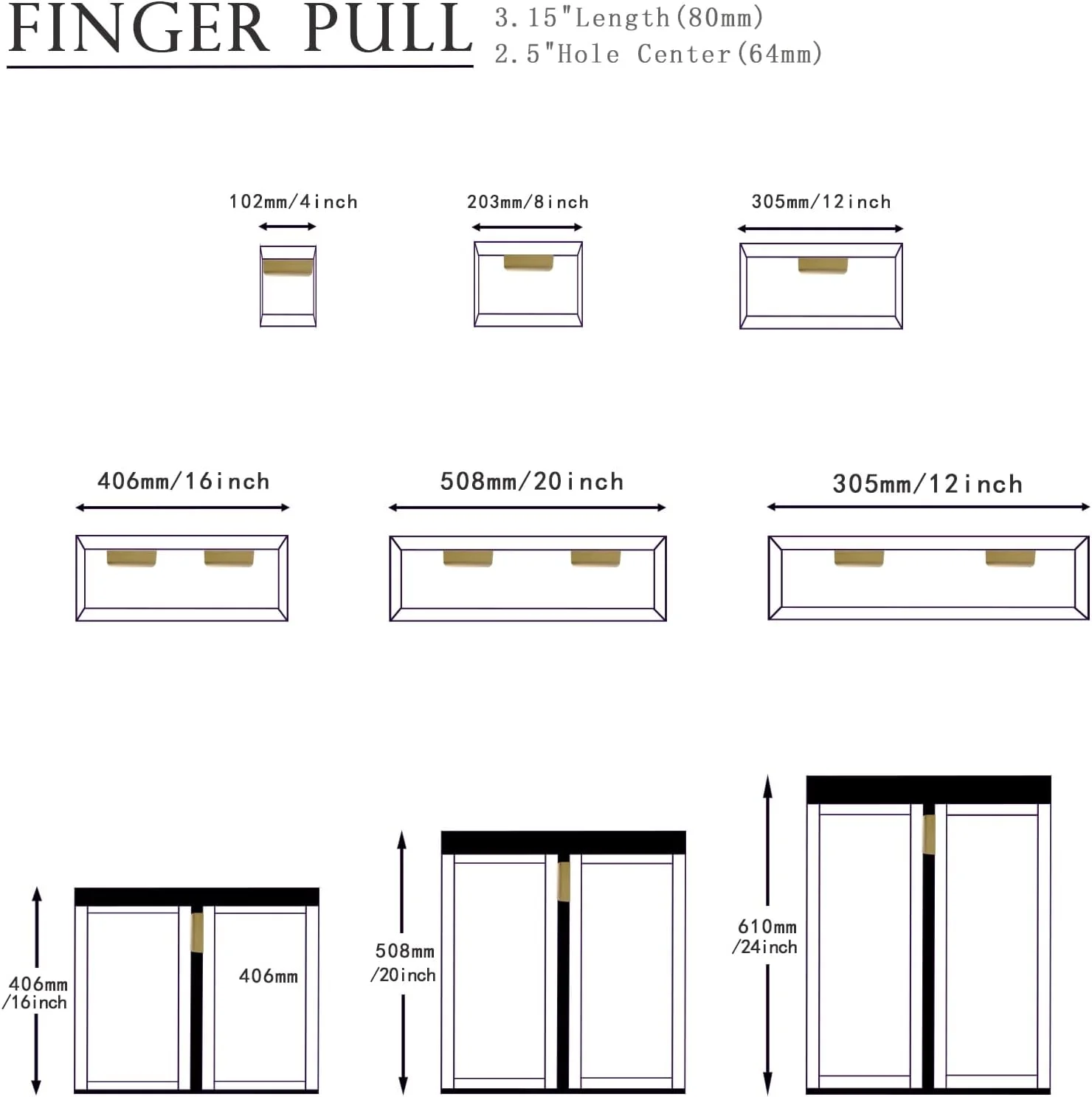 FINGER PULL
3.15"Length(80mm)
2.5"Hole Center(64mm)

102mm/4inch
203mm/8inch
305mm/12inch

406mm/16inch
508mm/20inch
305mm/12inch

406mm
/16inch
406mm
508mm
/20inch
610mm
/24inch