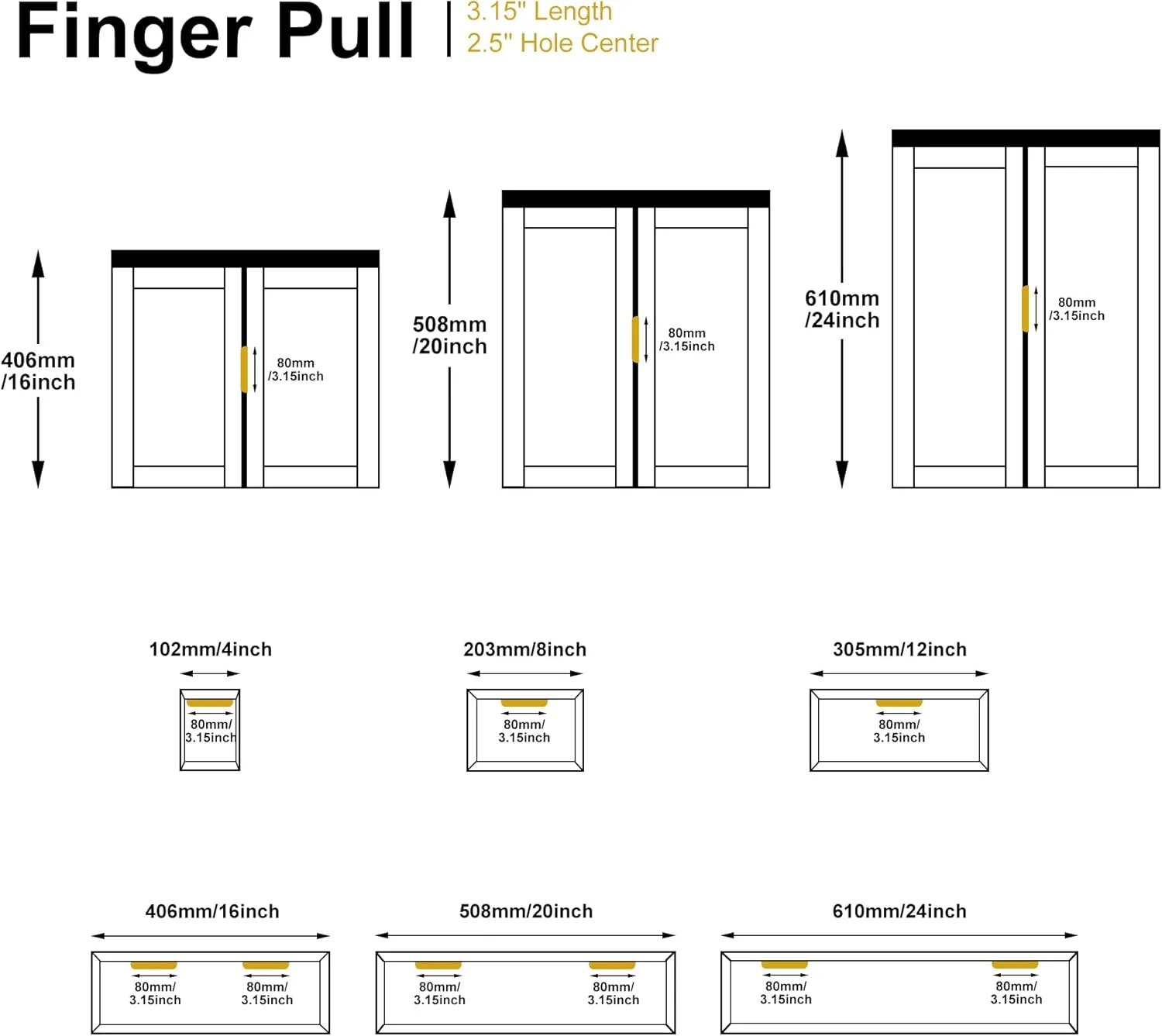 Finger Pull | 3.15" Length
2.5" Hole Center

406mm /16inch

80mm /3.15inch

508mm /20inch

80mm /3.15inch

610mm /24inch

80mm /3.15inch

102mm/4inch

80mm/ 3.15inch

203mm/8inch

80mm/ 3.15inch

305mm/12inch

80mm/ 3.15inch

406mm/16inch

80mm/ 3.15inch

80mm/ 3.15inch

508mm/20inch

80mm/ 3.15inch

80mm/ 3.15inch

610mm/24inch

80mm/ 3.15inch

80mm/ 3.15inch