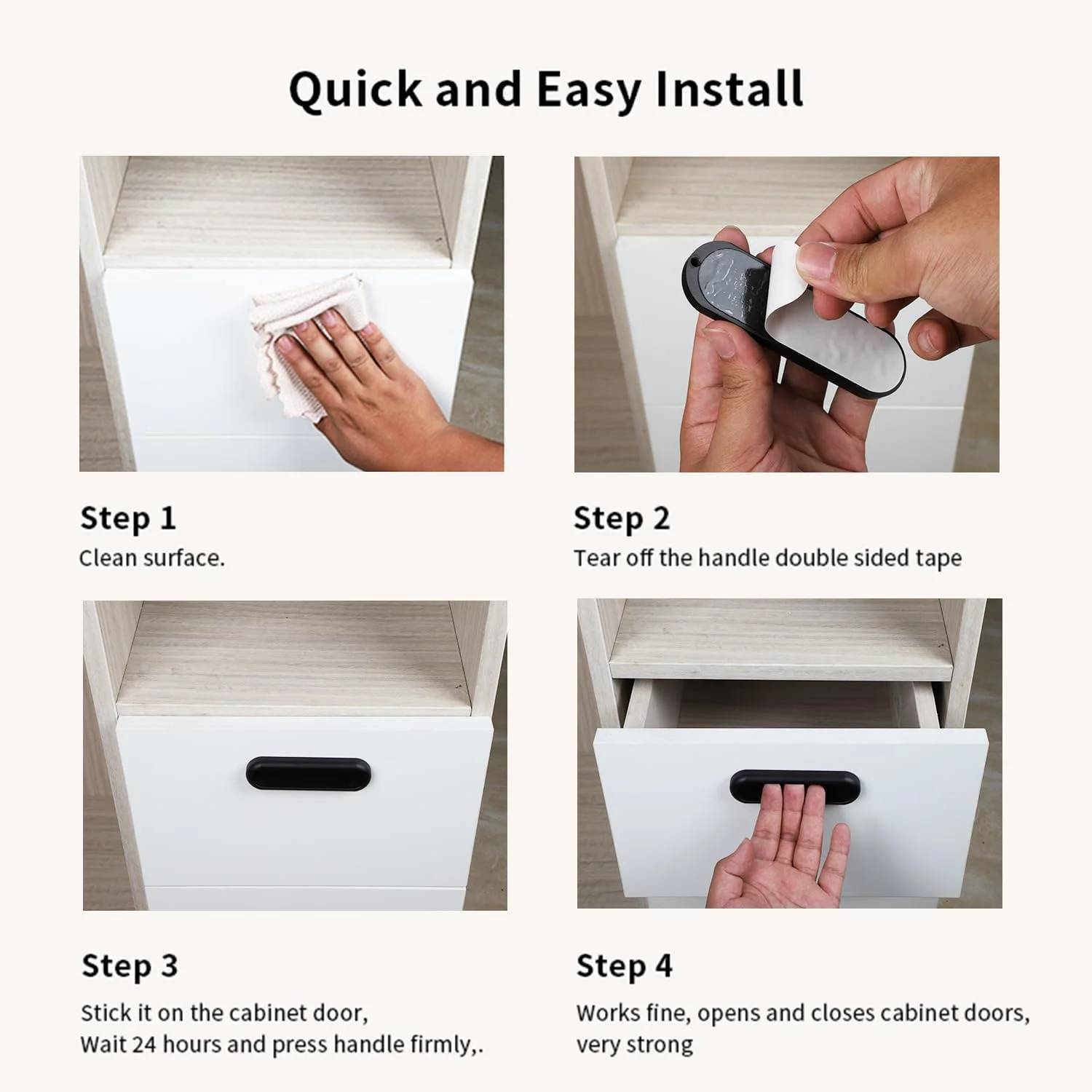 Quick and Easy Install

Step 1
Clean surface.

Step 2
Tear off the handle double sided tape

Step 3
Stick it on the cabinet door,
Wait 24 hours and press handle firmly,.

Step 4
Works fine, opens and closes cabinet doors,
very strong