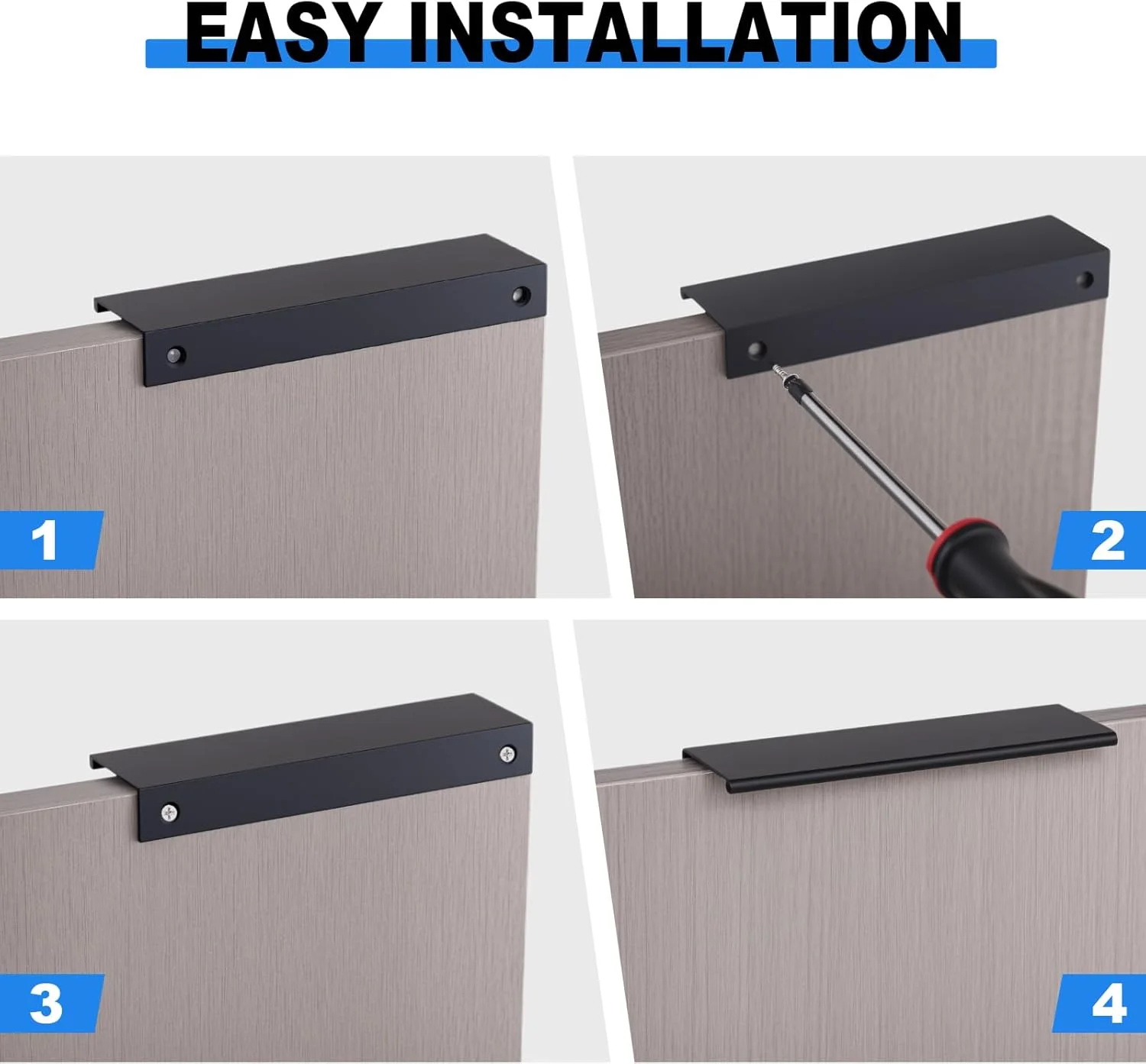 EASY INSTALLATION

1

2

3

4