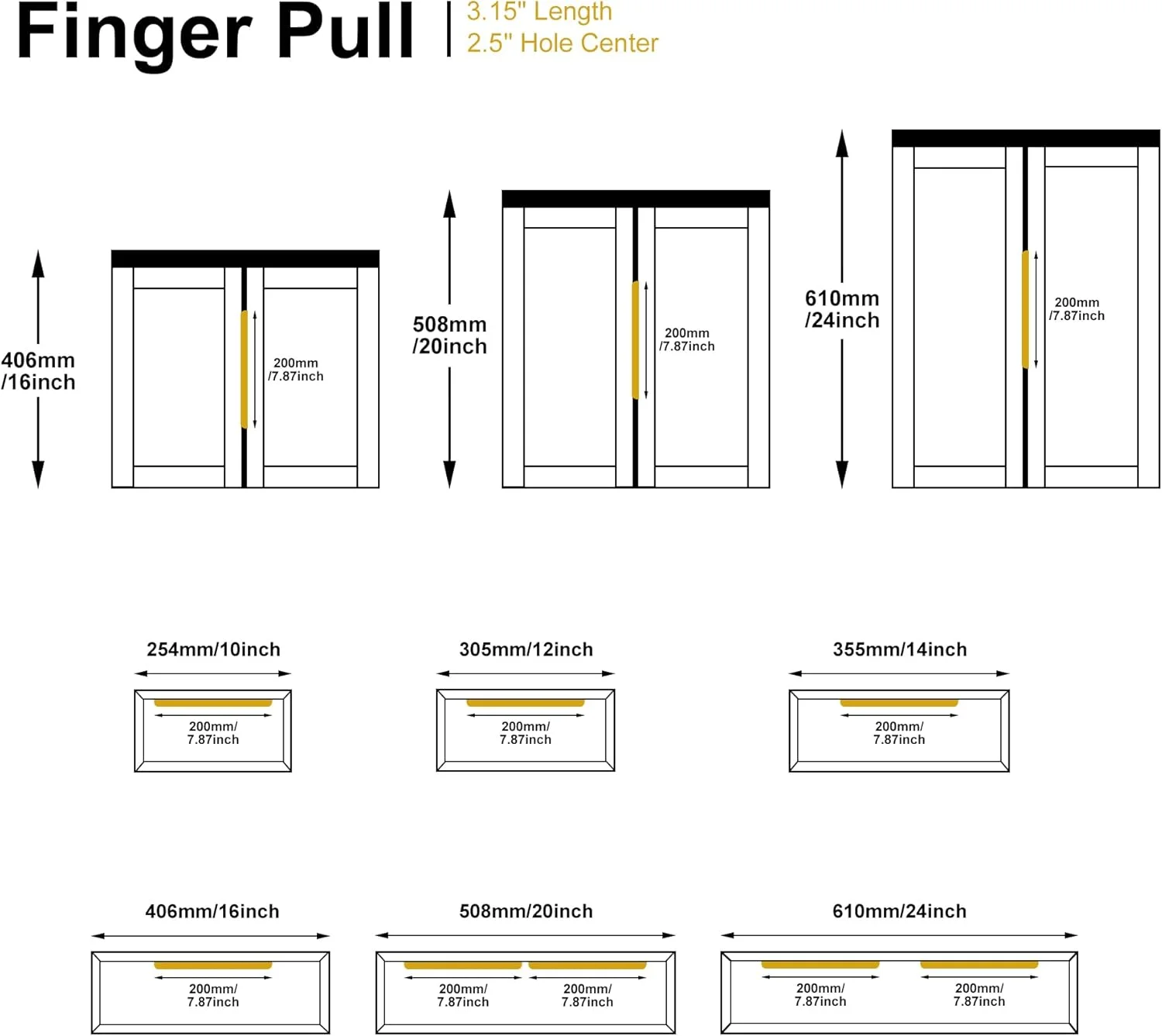 Finger Pull | 3.15" Length
2.5" Hole Center

406mm
/16inch

200mm
/7.87inch

508mm
/20inch

200mm
/7.87inch

610mm
/24inch

200mm
/7.87inch

254mm/10inch

200mm/
7.87inch

305mm/12inch

200mm/
7.87inch

355mm/14inch

200mm/
7.87inch

406mm/16inch

200mm/
7.87inch

508mm/20inch

200mm/
7.87inch

200mm/
7.87inch

610mm/24inch

200mm/
7.87inch

200mm/
7.87inch