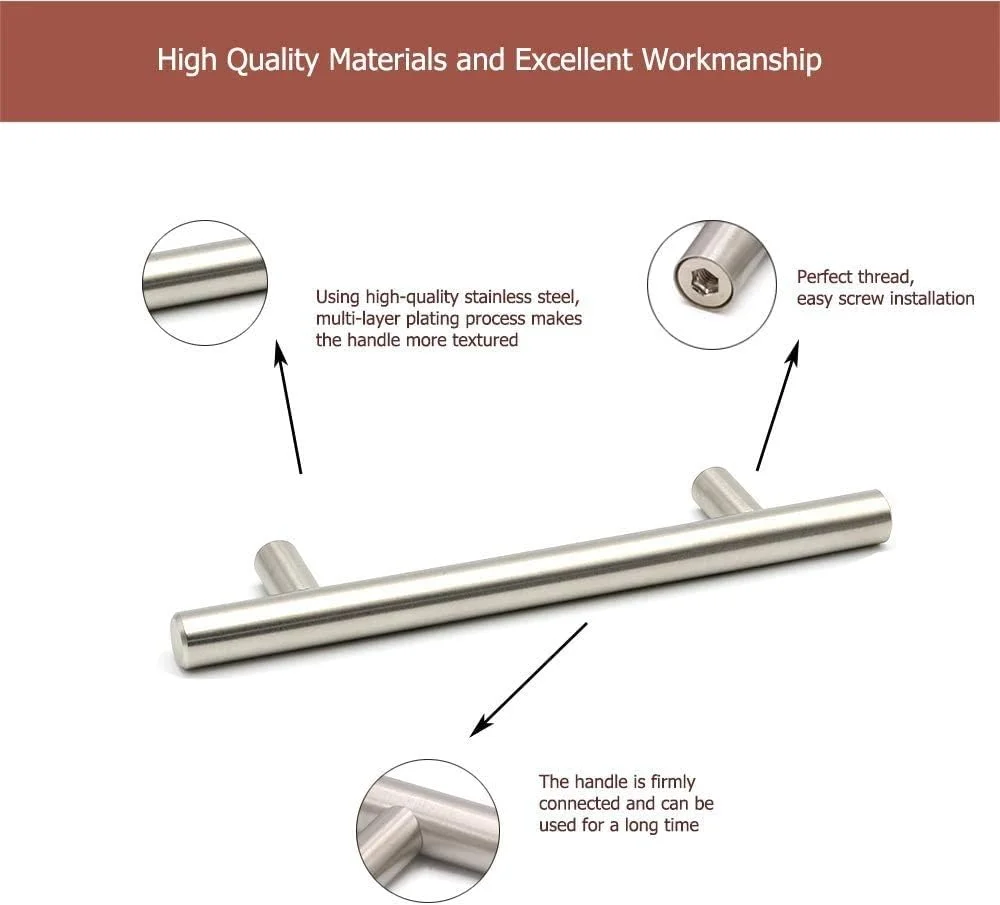 High Quality Materials and Excellent Workmanship

Using high-quality stainless steel, multi-layer plating process makes the handle more textured

Perfect thread, easy screw installation

The handle is firmly connected and can be used for a long time