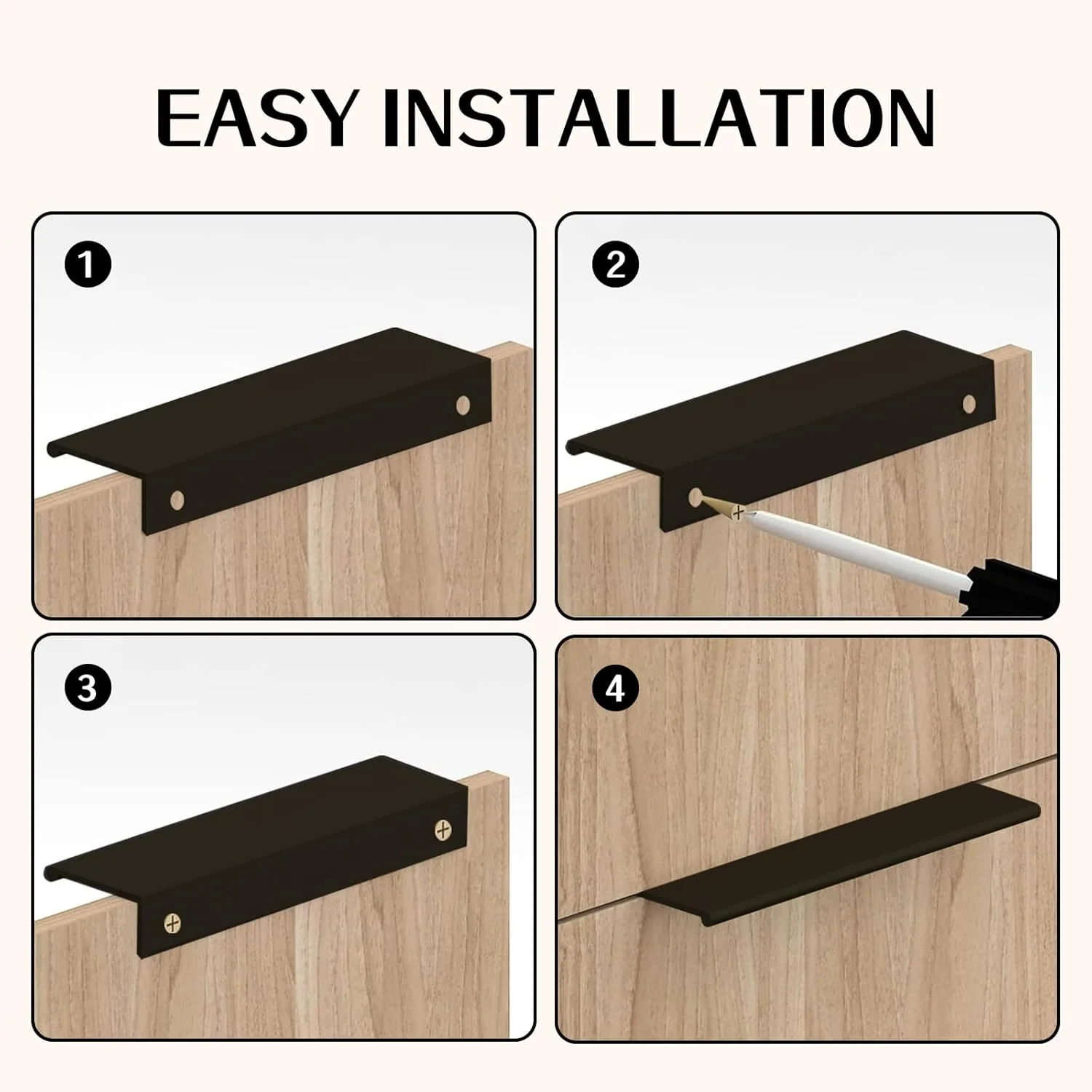 EASY INSTALLATION

1

2

3

4