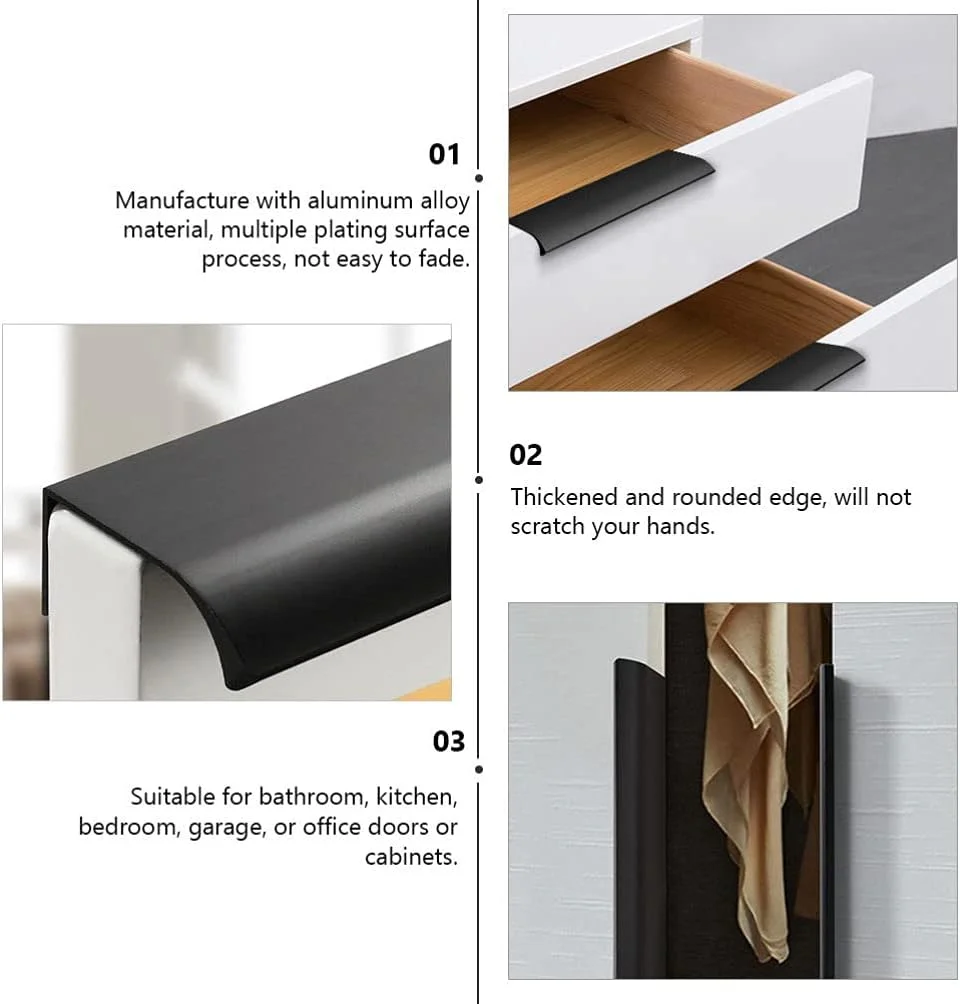 01

Manufacture with aluminum alloy material, multiple plating surface process, not easy to fade.

02

Thickened and rounded edge, will not scratch your hands.

03

Suitable for bathroom, kitchen, bedroom, garage, or office doors or cabinets.