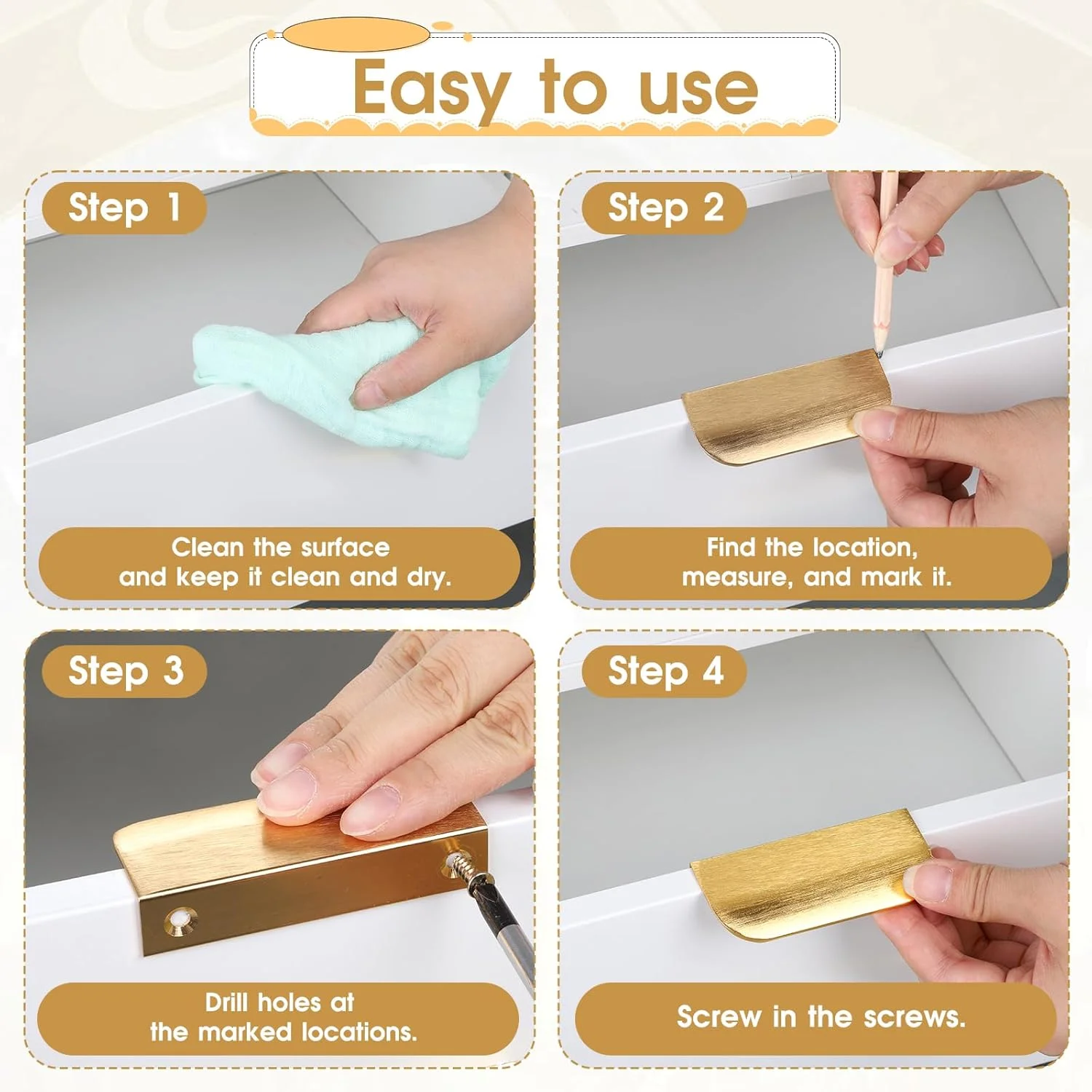 Easy to use

Step 1

Clean the surface and keep it clean and dry.

Step 2

Find the location, measure, and mark it.

Step 3

Drill holes at the marked locations.

Step 4

Screw in the screws.