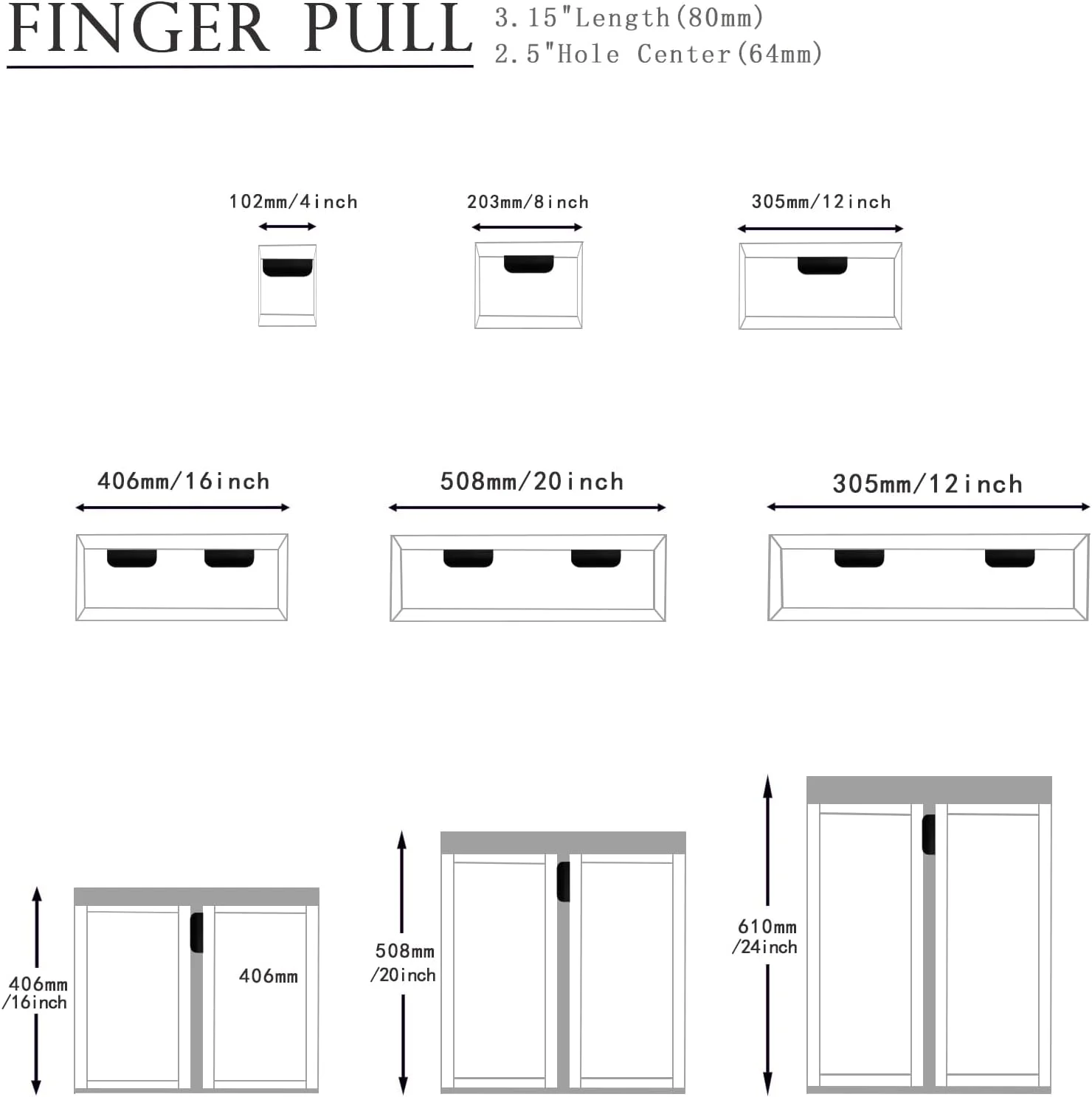 FINGER PULL

3.15"Length(80mm)
2.5"Hole Center(64mm)

102mm/4inch

203mm/8inch

305mm/12inch

406mm/16inch

508mm/20inch

305mm/12inch

406mm /16inch

406mm

508mm /20inch

610mm /24inch