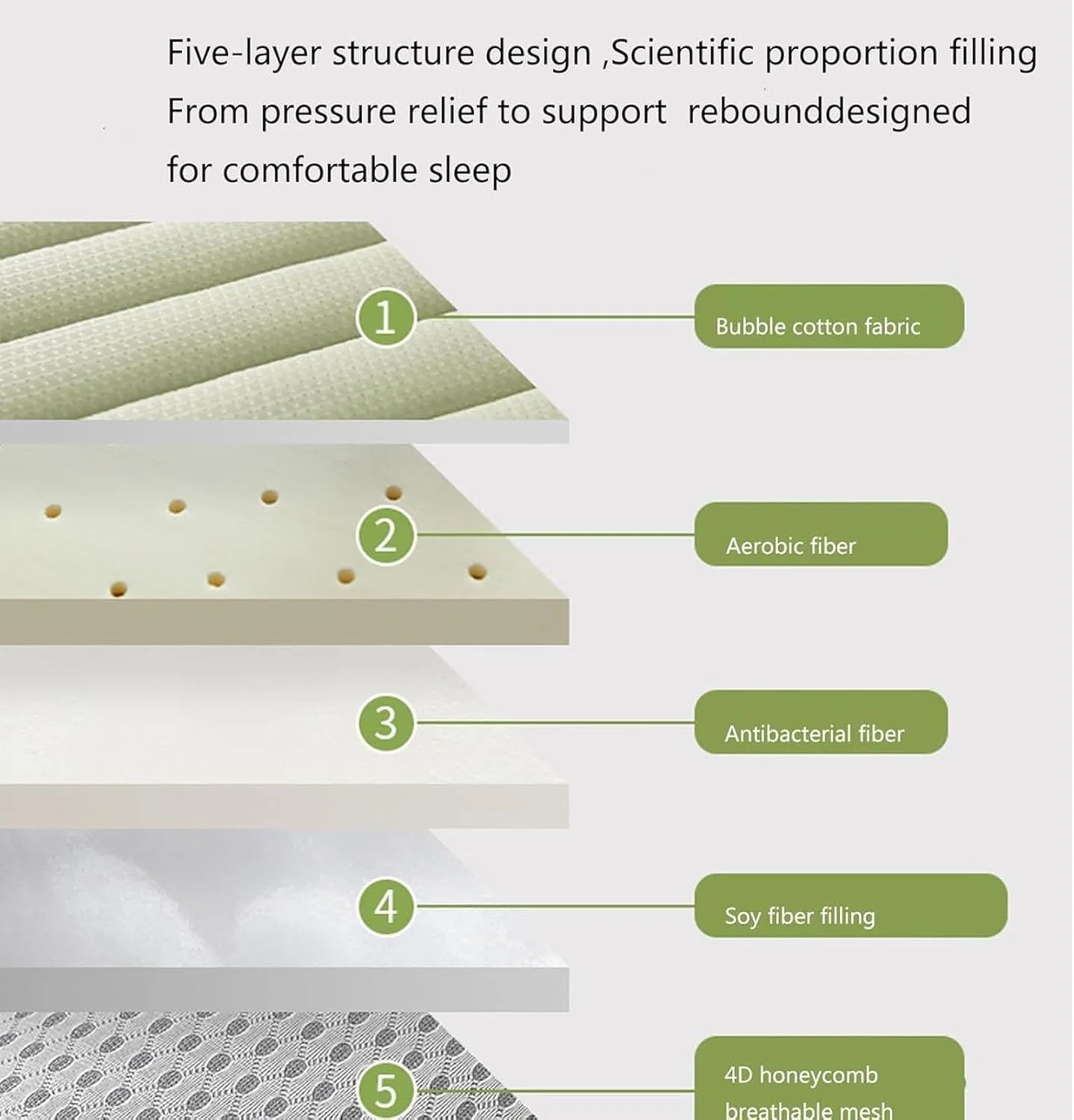 Five-layer structure design ,Scientific proportion filling From pressure relief to support rebounddesigned for comfortable sleep

1
Bubble cotton fabric

2
Aerobic fiber

3
Antibacterial fiber

4
Soy fiber filling

5
4D honeycomb breathable mesh