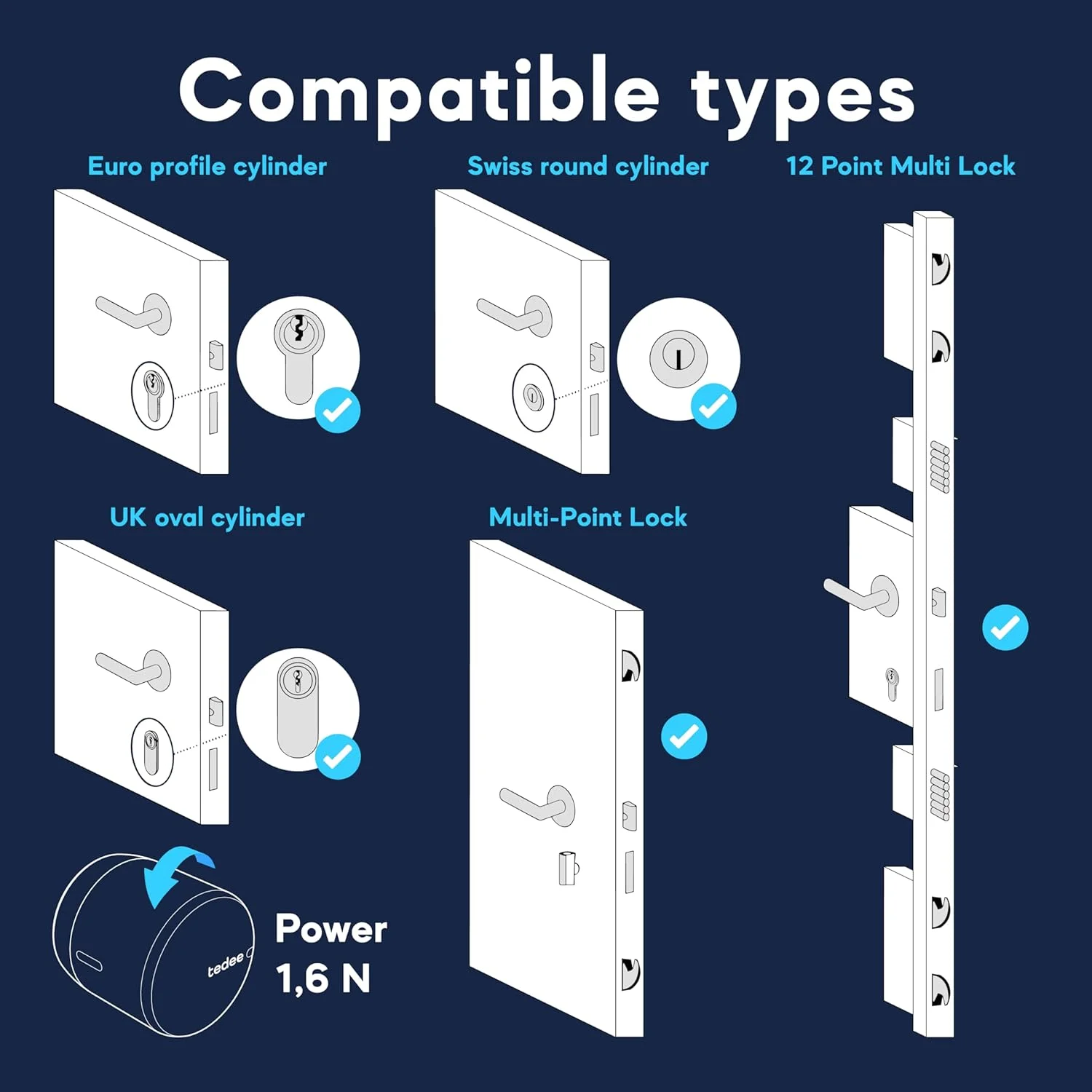 Compatible types

Euro profile cylinder

Swiss round cylinder

12 Point Multi Lock

UK oval cylinder

Multi-Point Lock

tedee

Power
1,6 N