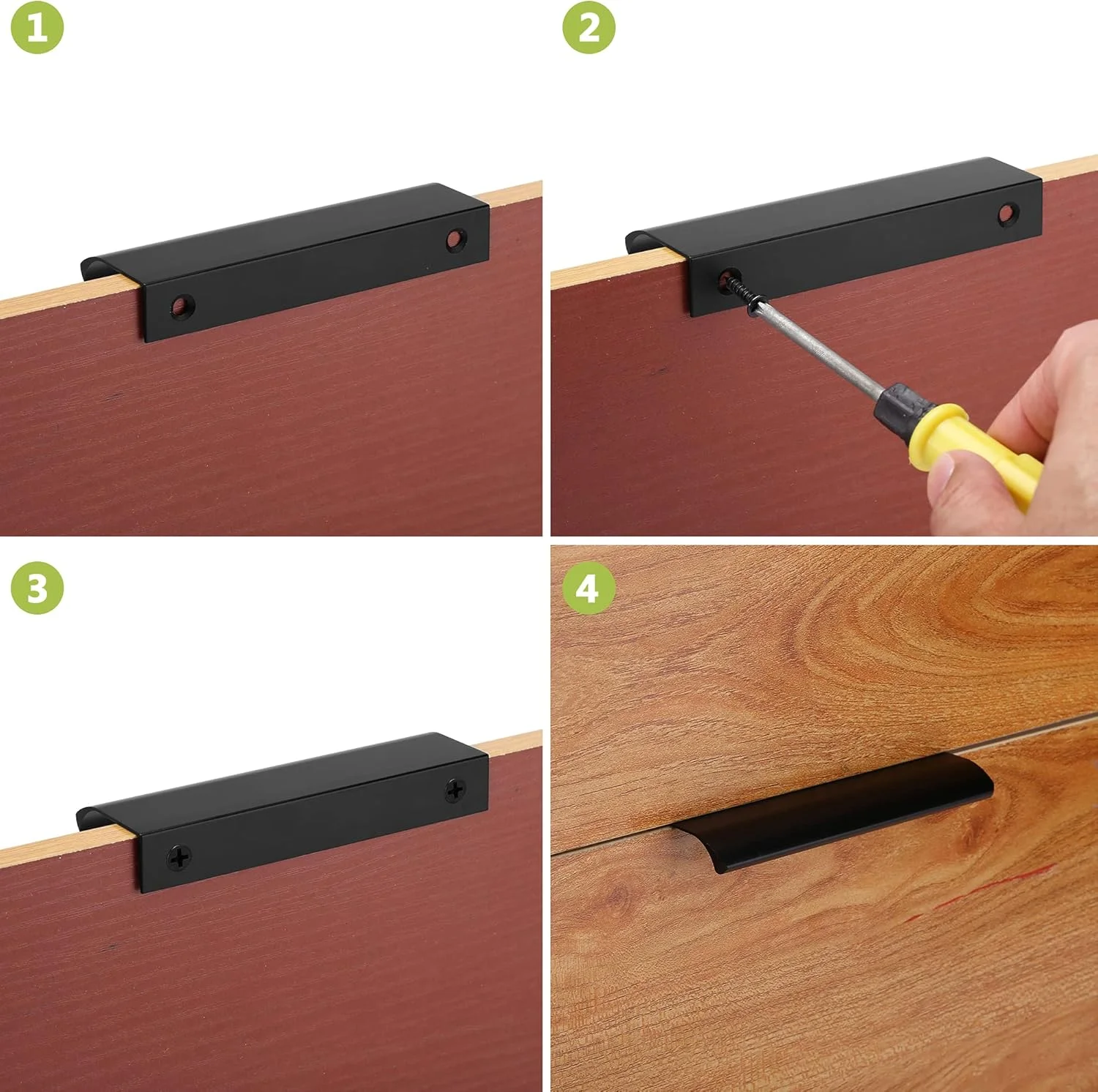 1

2

3

4