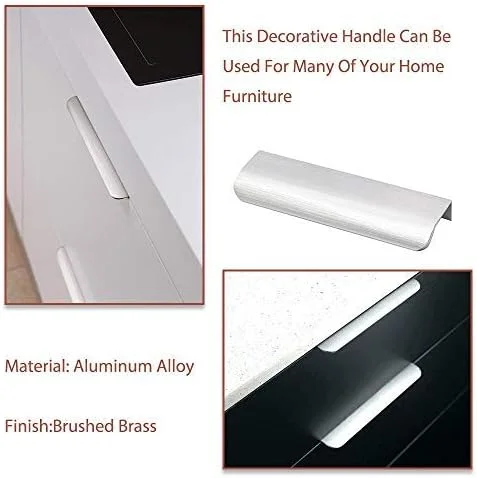 This Decorative Handle Can Be Used For Many Of Your Home Furniture

Material: Aluminum Alloy

Finish:Brushed Brass