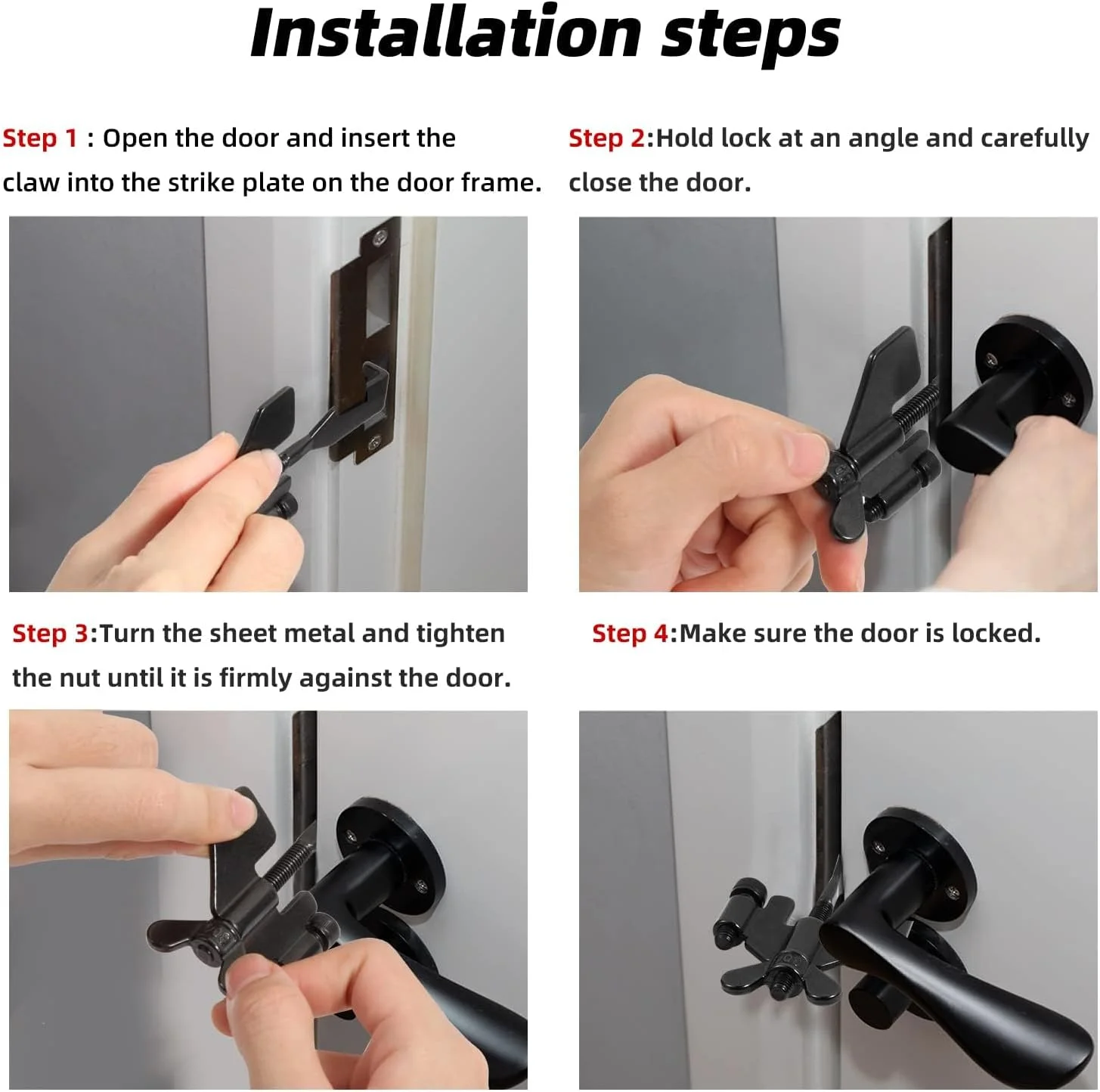 Installation steps

Step 1 : Open the door and insert the claw into the strike plate on the door frame.

Step 2:Hold lock at an angle and carefully close the door.

Step 3:Turn the sheet metal and tighten the nut until it is firmly against the door.

Step 4:Make sure the door is locked.