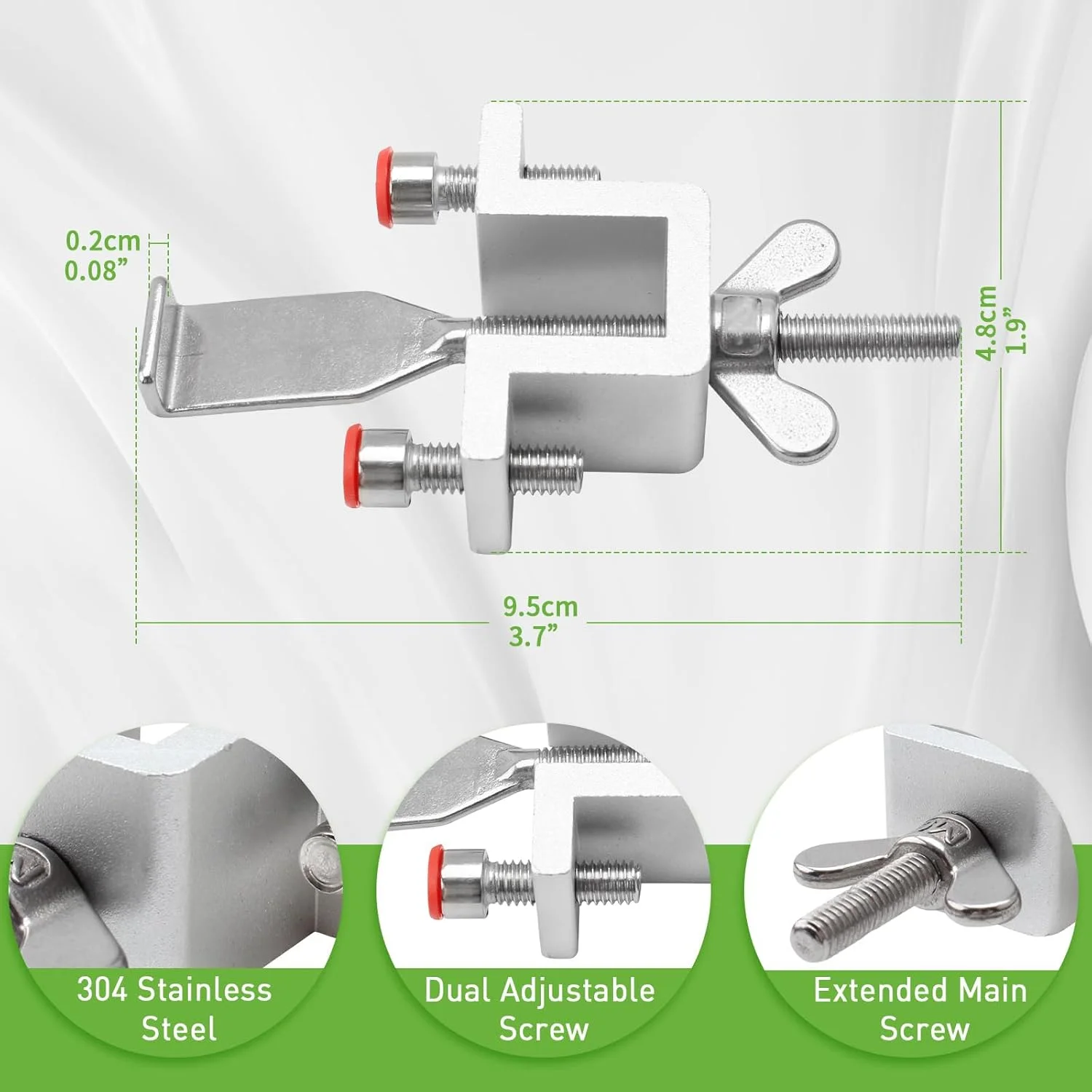 0.2cm
0.08”

4.8cm
1.9”

9.5cm
3.7”

304 Stainless Steel

Dual Adjustable Screw

Extended Main Screw